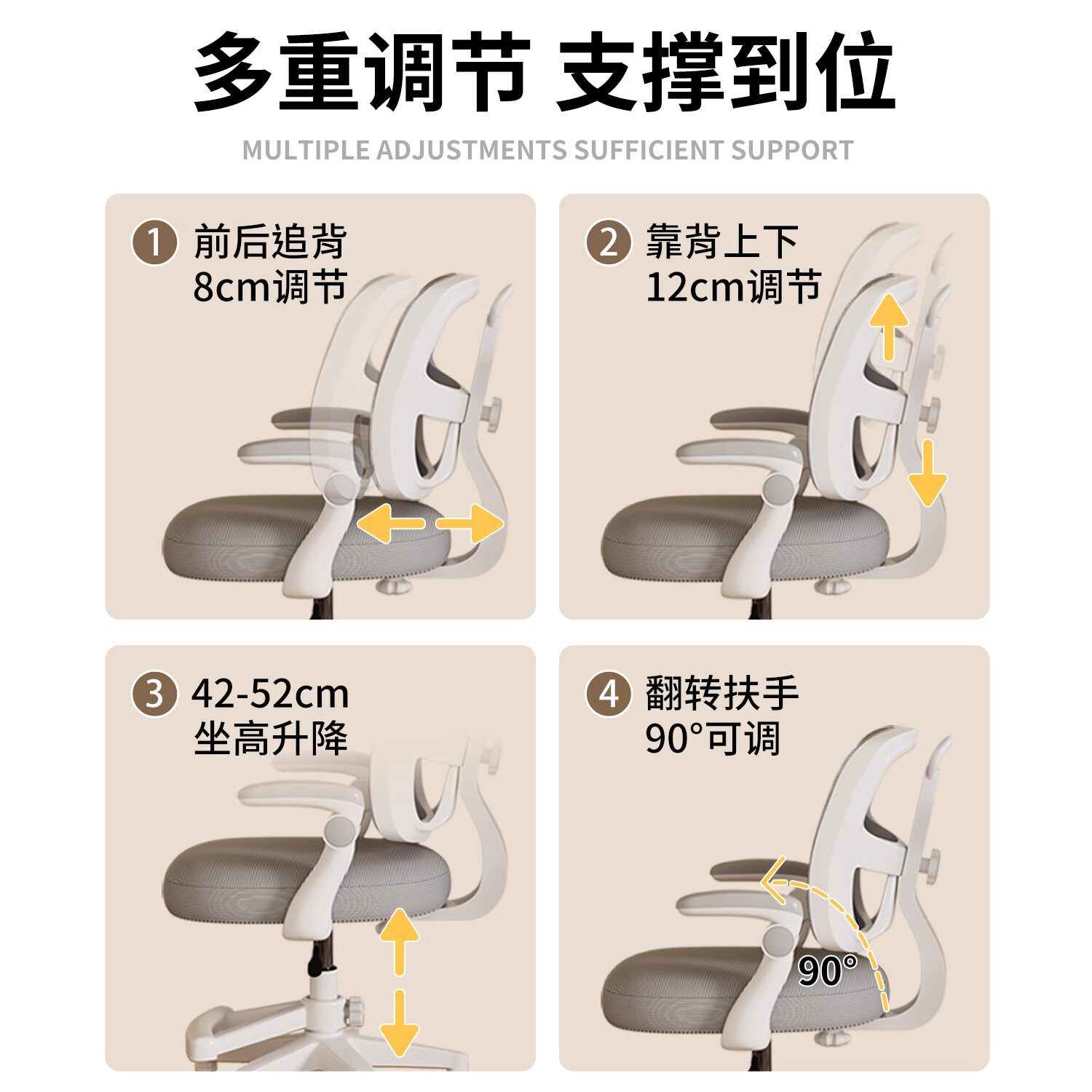 多重调节 支撑到位

MULTIPLE ADJUSTMENTS SUFFICIENT SUPPORT

1 前后追背 8cm调节

2 靠背上下 12cm调节

3 42-52cm 坐高升降

4 翻转扶手 90°可调

90°