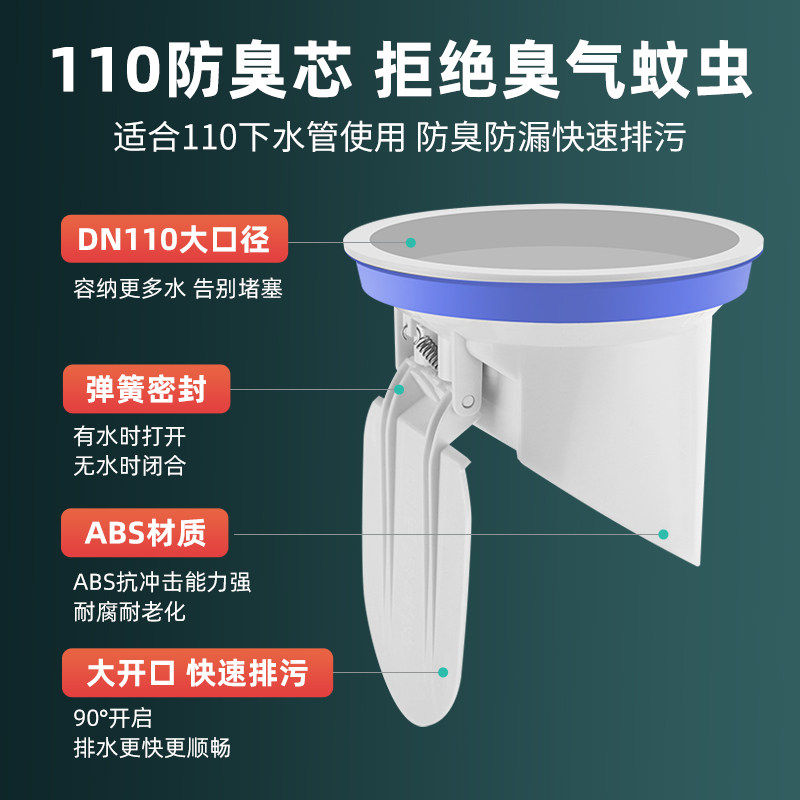 110防臭芯 拒绝臭气蚊虫

适合110下水管使用 防臭防漏快速排污

DN110大口径

容纳更多水 告别堵塞

弹簧密封

有水时打开
无水时闭合

ABS材质

ABS抗冲击能力强
耐腐耐老化

大开口 快速排污

90°开启
排水更快更顺畅