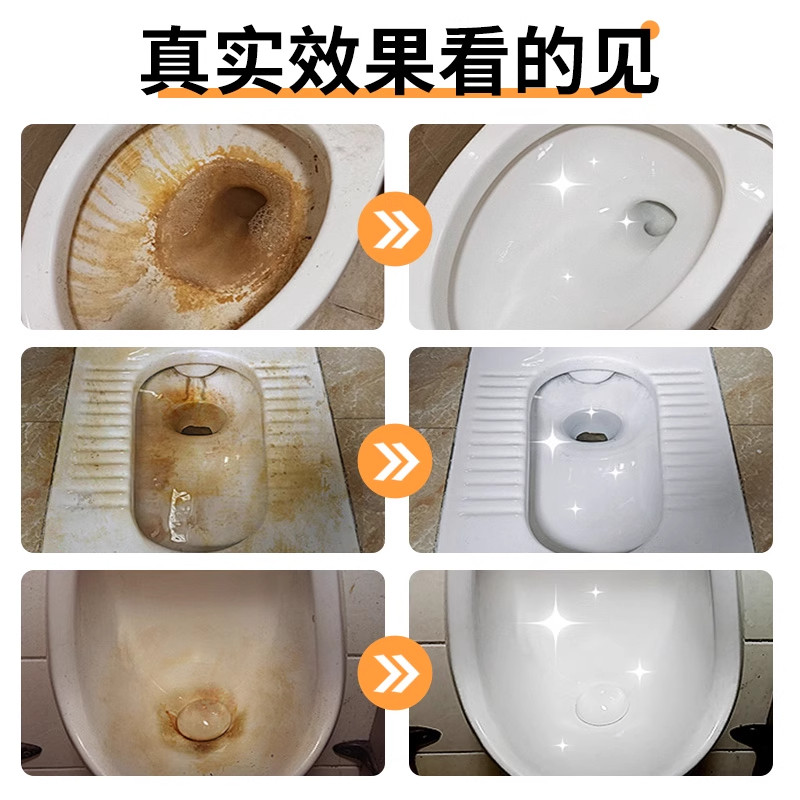 真实效果看的见