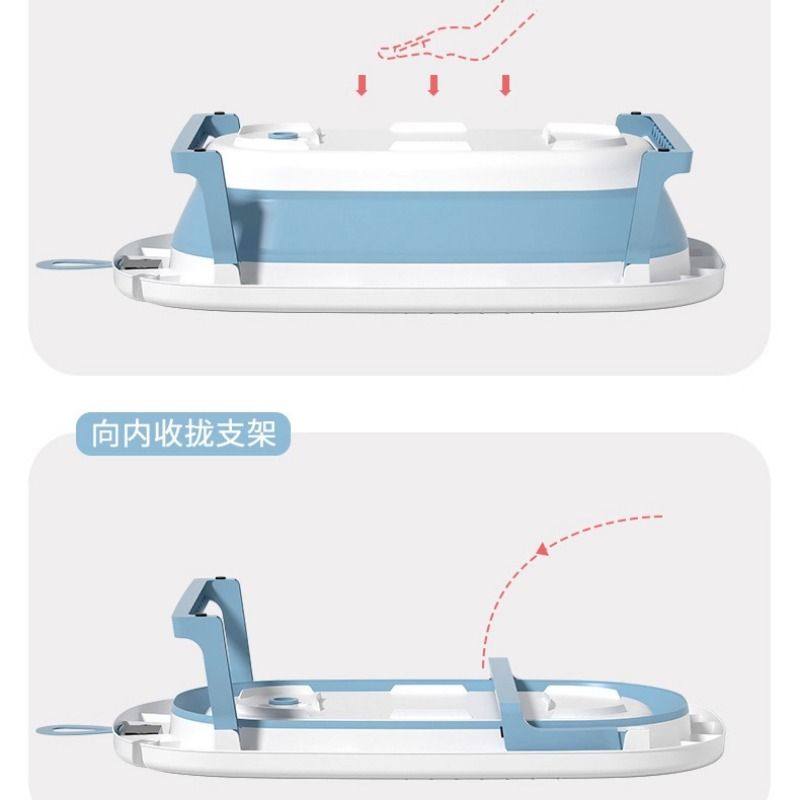 向内收拢支架