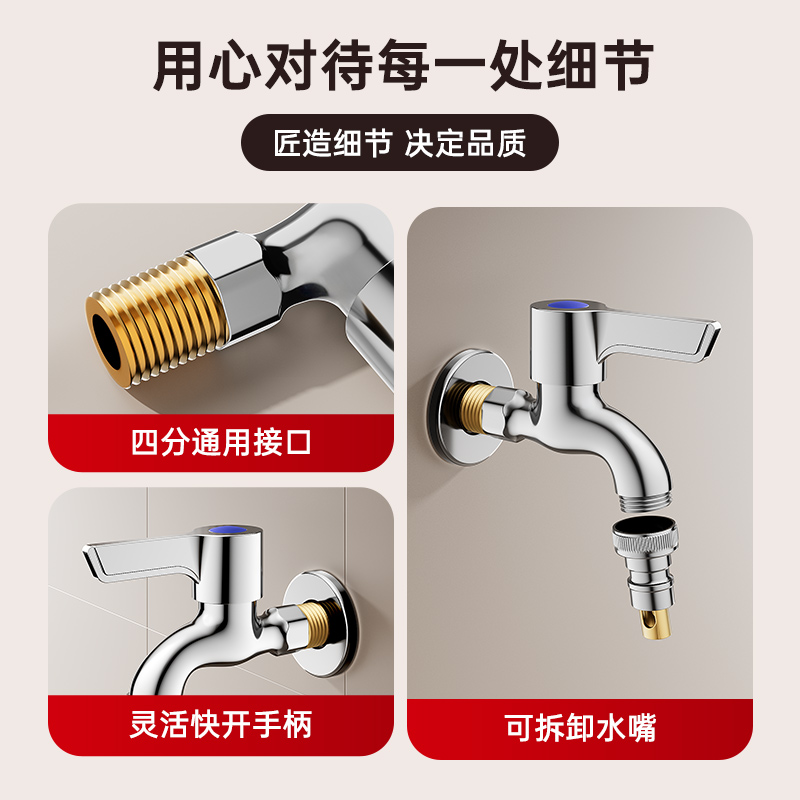 用心对待每一处细节

匠造细节 决定品质

四分通用接口

灵活快开手柄

可拆卸水嘴