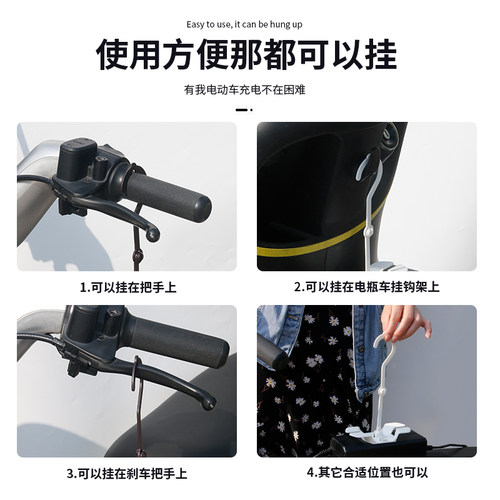 Easy to use, it can be hung up

使用方便那都可以挂

有我电动车充电不在困难

1.可以挂在把手上

2.可以挂在电瓶车挂钩架上

3.可以挂在刹车把手上

4.其它合适位置也可以