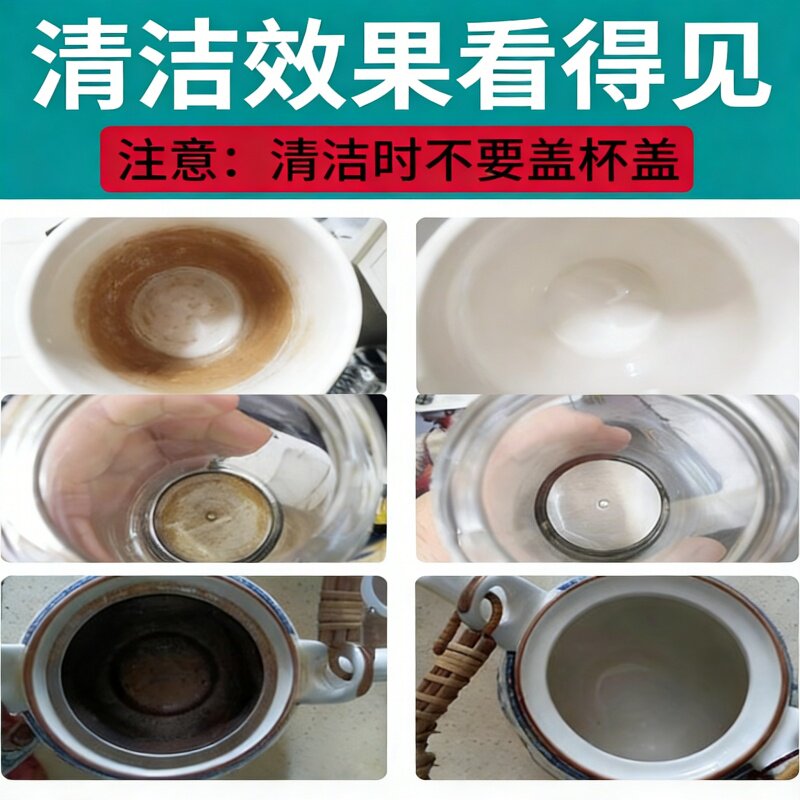 清洁效果看得见

注意：清洁时不要盖杯盖