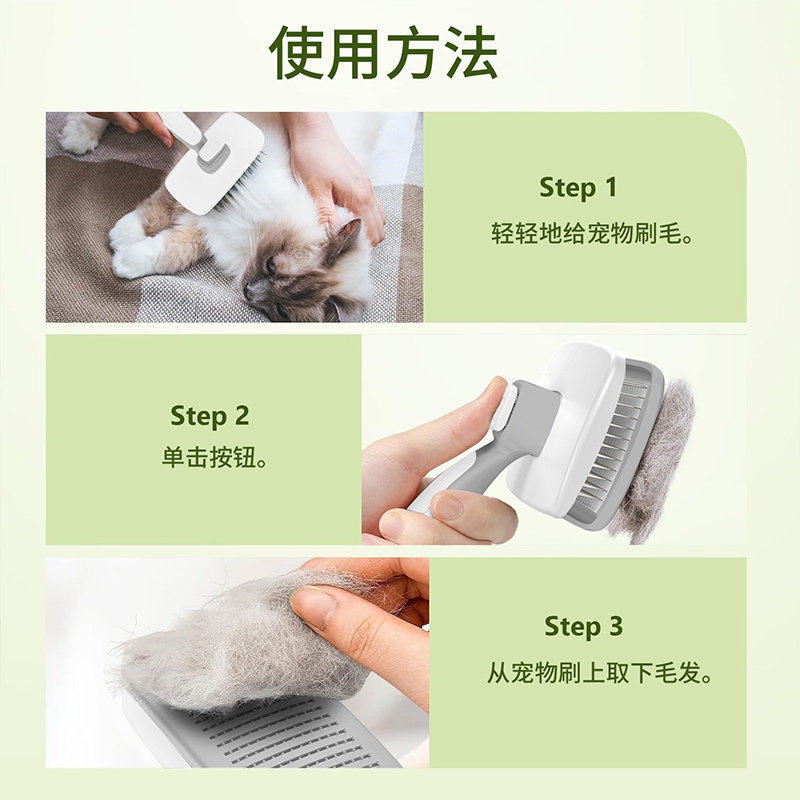 使用方法

Step 1
轻轻地给宠物刷毛。

Step 2
单击按钮。

Step 3
从宠物刷上取下毛发。