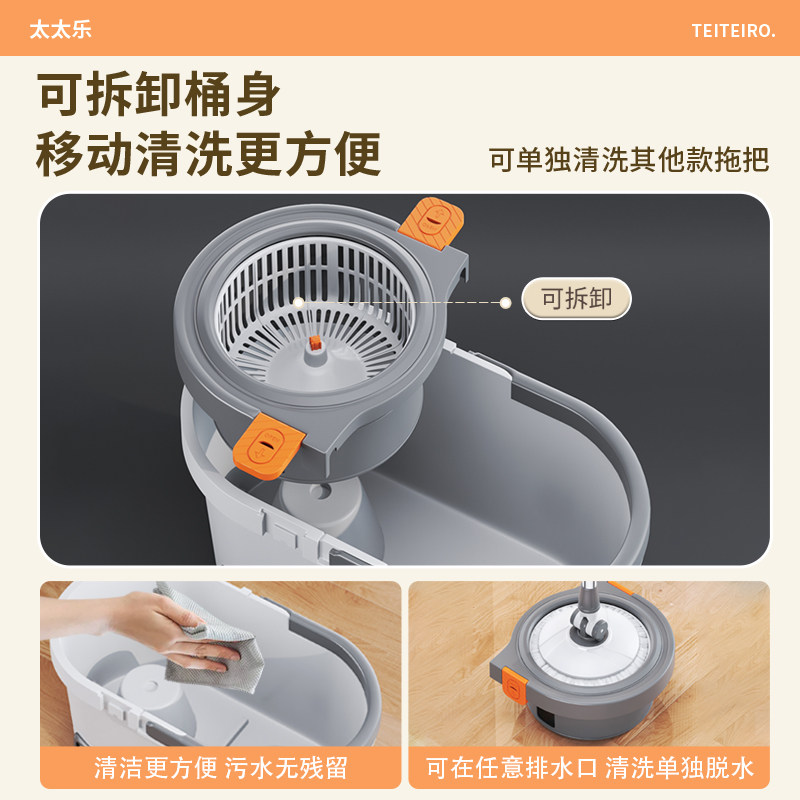 太太乐

TEITEIRO.

可拆卸桶身
移动清洗更方便

可单独清洗其他款拖把

可拆卸

清洁更方便 污水无残留

可在任意排水口 清洗单独脱水