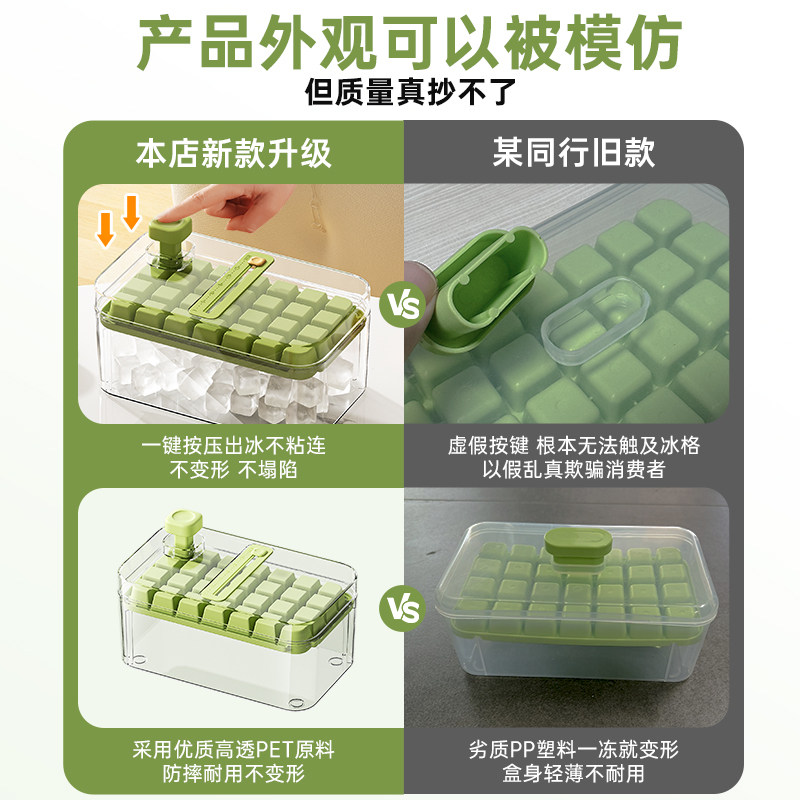 产品外观可以被模仿
但质量真抄不了

本店新款升级

VS

一键按压出冰不粘连
不变形 不塌陷

VS

采用优质高透PET原料
防摔耐用不变形

某同行旧款

虚假按键 根本无法触及冰格
以假乱真欺骗消费者

劣质PP塑料一冻就变形
盒身轻薄不耐用