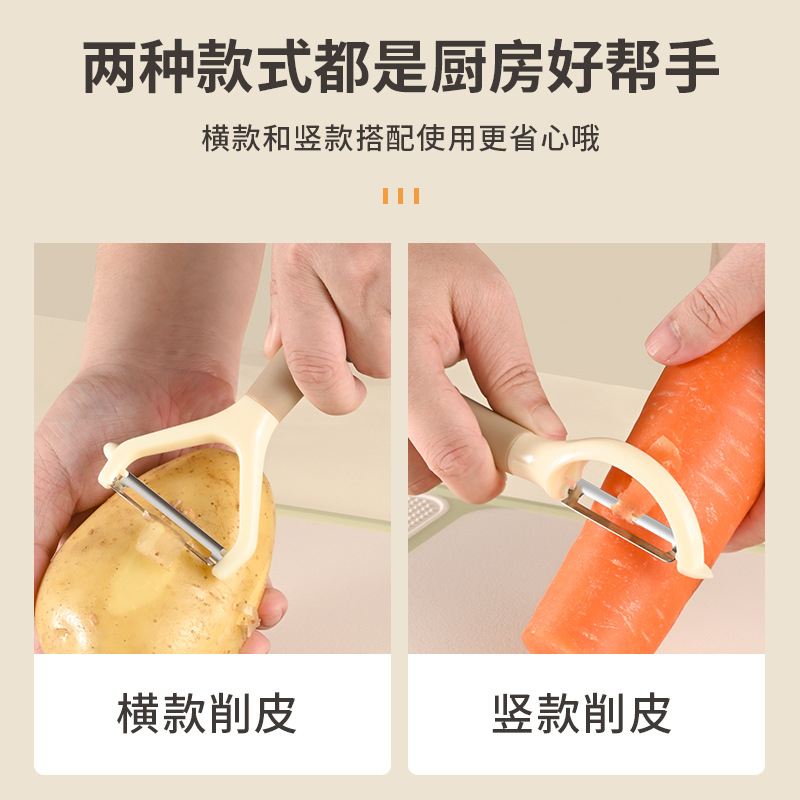 两种款式都是厨房好帮手

横款和竖款搭配使用更省心哦

横款削皮

竖款削皮