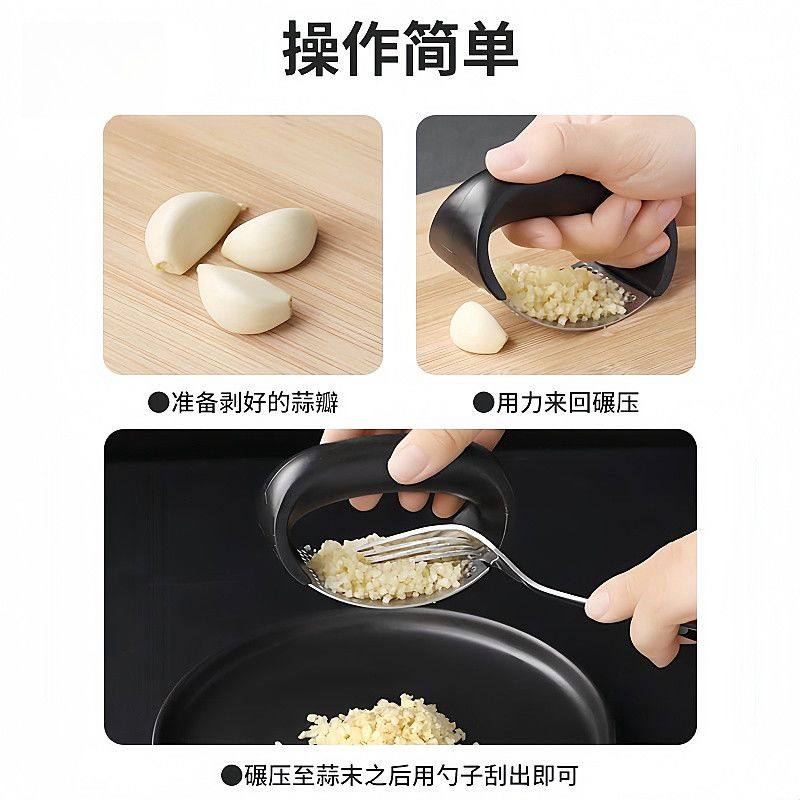 操作简单

●准备剥好的蒜瓣

●用力来回碾压

●碾压至蒜末之后用勺子刮出即可