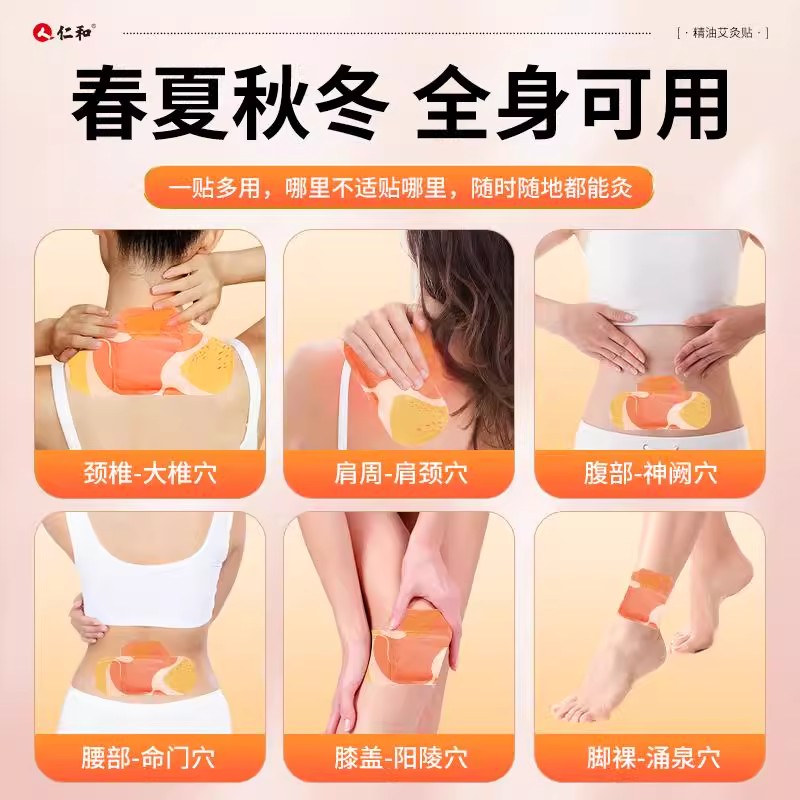 仁和®

[ · 精油艾灸贴 · ]

春夏秋冬 全身可用

一贴多用，哪里不适贴哪里，随时随地都能灸

颈椎-大椎穴

肩周-肩颈穴

腹部-神阙穴

腰部-命门穴

膝盖-阳陵穴

脚裸-涌泉穴