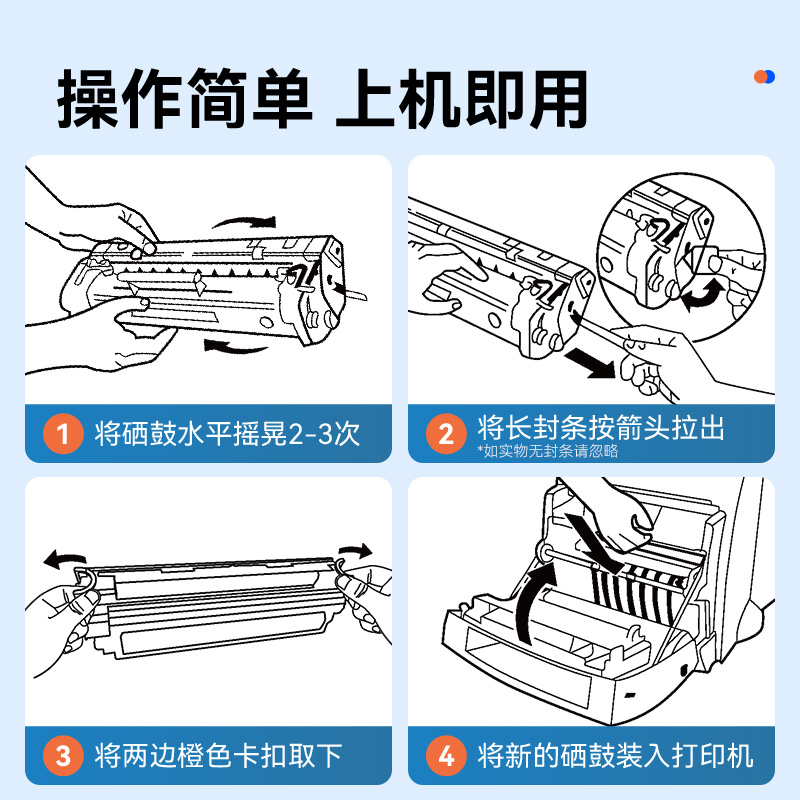 操作简单 上机即用

1 将硒鼓水平摇晃2-3次

2 将长封条按箭头拉出
*如实物无封条请忽略

3 将两边橙色卡扣取下

4 将新的硒鼓装入打印机