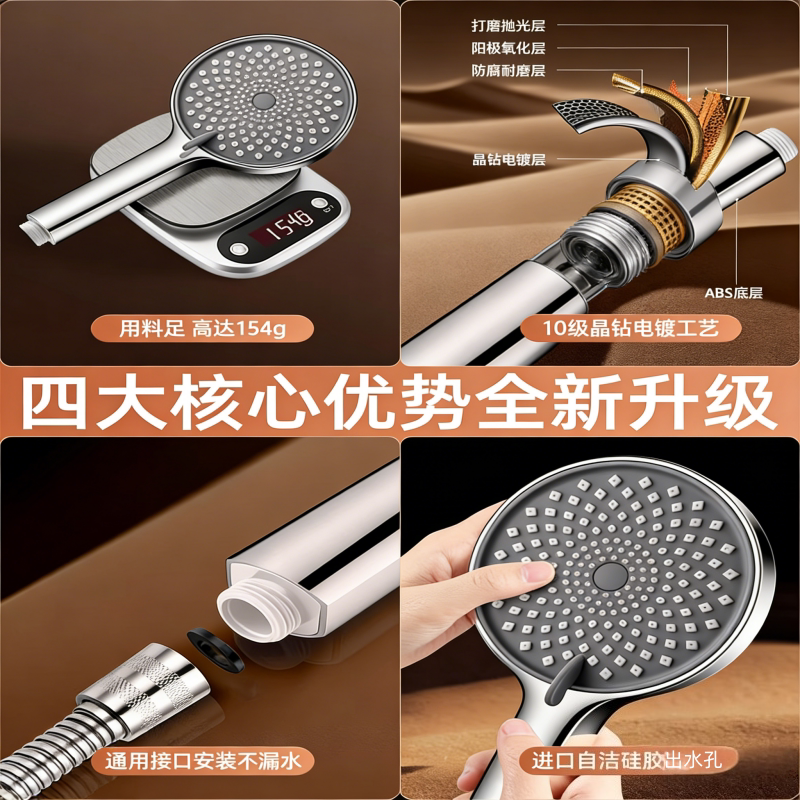 154g

用料足 高达154g

打磨抛光层
阳极氧化层
防腐耐磨层
晶钻电镀层
ABS底层

10级晶钻电镀工艺

四大核心优势全新升级

通用接口安装不漏水

进口自洁硅胶出水孔