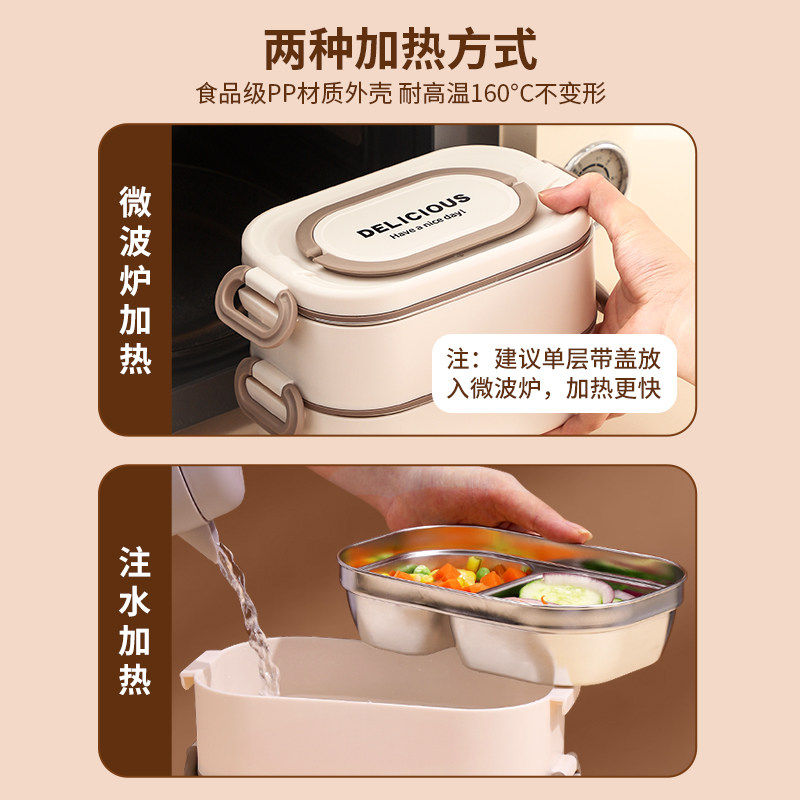 两种加热方式
食品级PP材质外壳 耐高温160°C不变形

微波炉加热

DELICIOUS
Have a nice day!

注：建议单层带盖放入微波炉，加热更快

注水加热