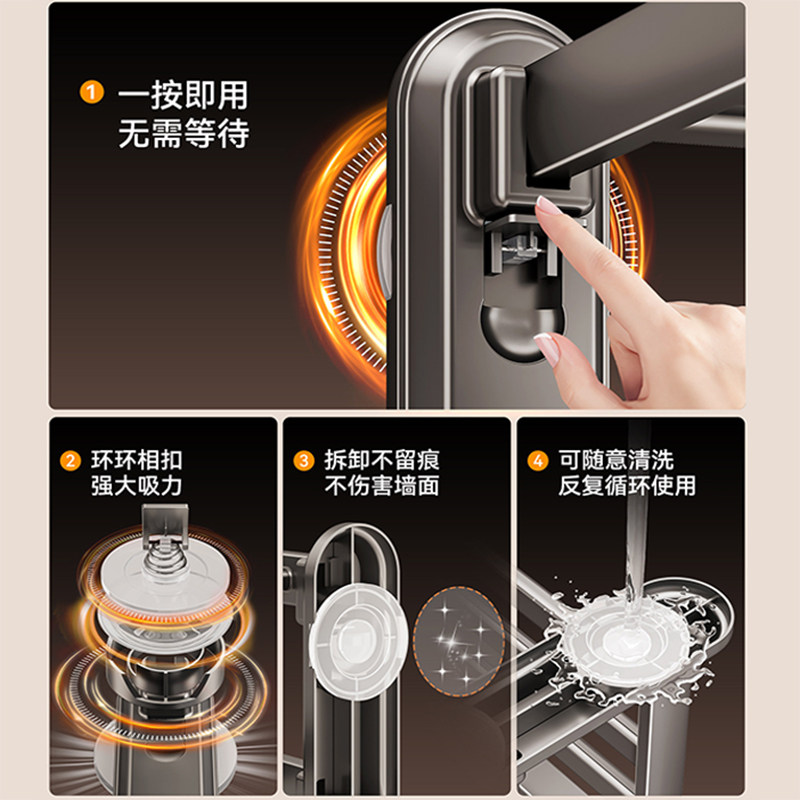 1 一按即用
无需等待

2 环环相扣
强大吸力

3 拆卸不留痕
不伤害墙面

4 可随意清洗
反复循环使用