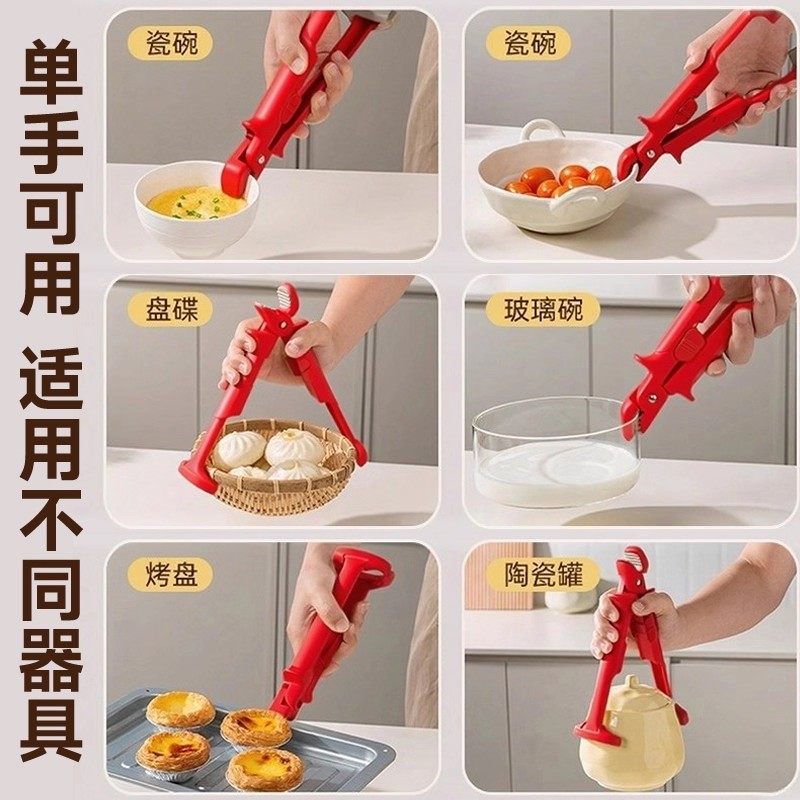 单手可用 适用不同器具

瓷碗

瓷碗

盘碟

玻璃碗

烤盘

陶瓷罐