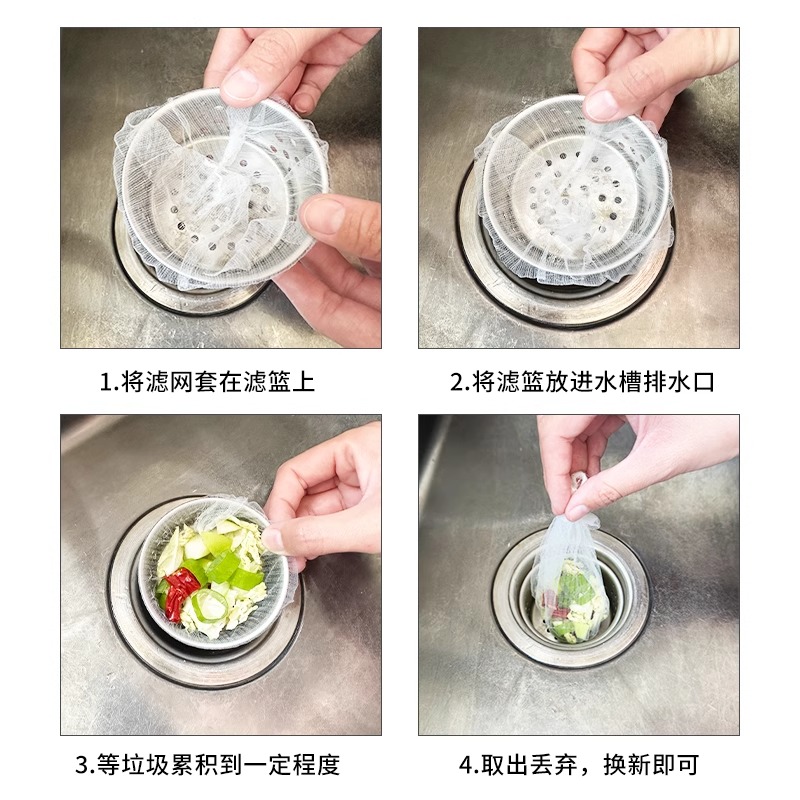 1.将滤网套在滤篮上

2.将滤篮放进水槽排水口

3.等垃圾累积到一定程度

4.取出丢弃，换新即可