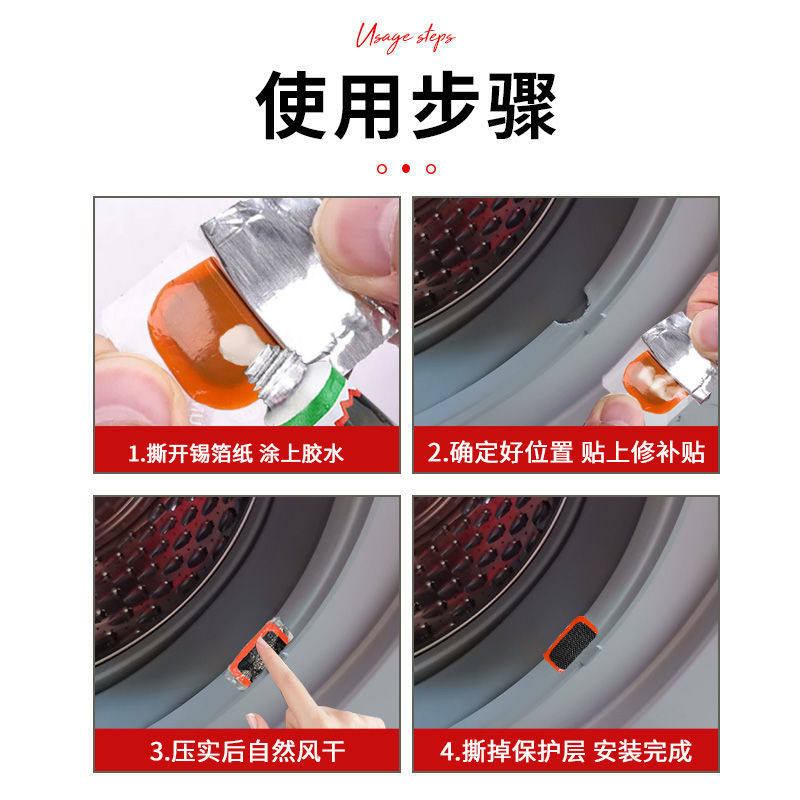 Usage steps

使用步骤

1.撕开锡箔纸 涂上胶水

2.确定好位置 贴上修补贴

3.压实后自然风干

4.撕掉保护层 安装完成