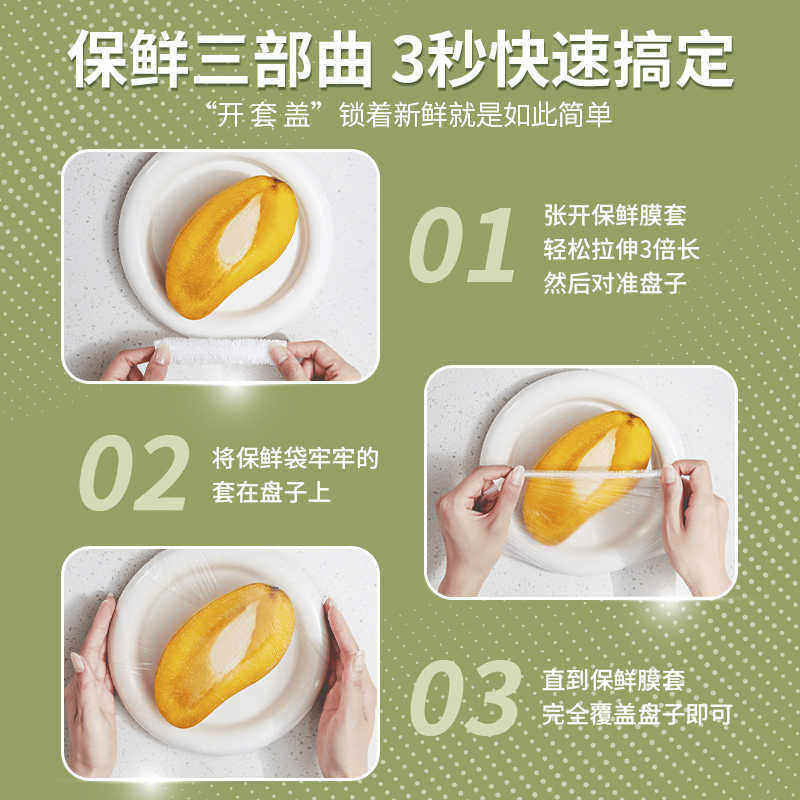 保鲜三部曲 3秒快速搞定

“开 套 盖”锁着新鲜就是如此简单

01

张开保鲜膜套
轻松拉伸3倍长
然后对准盘子

02

将保鲜袋牢牢的
套在盘子上

03

直到保鲜膜套
完全覆盖盘子即可