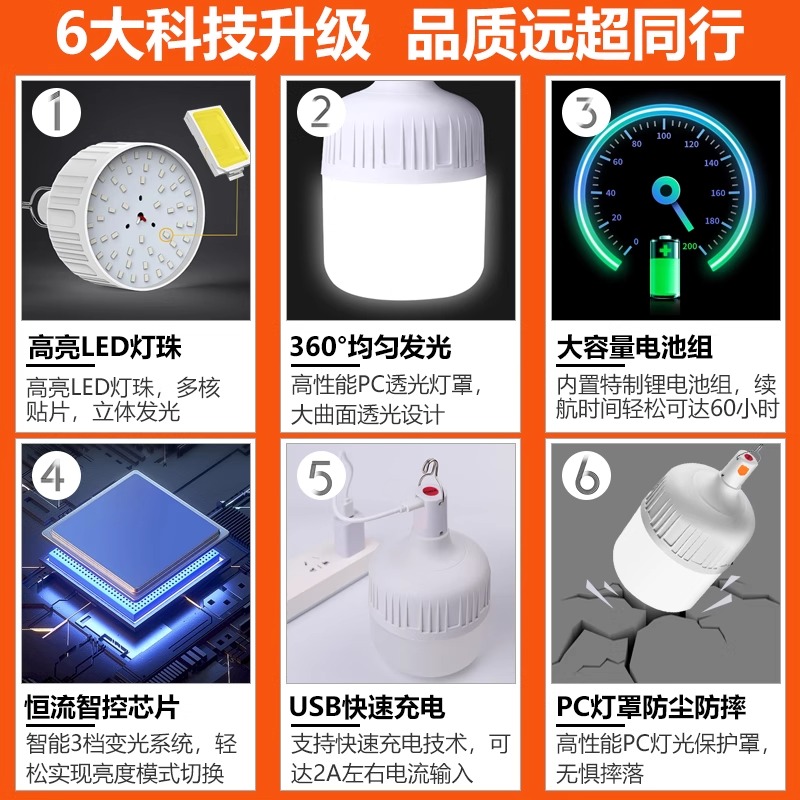 6大科技升级 品质远超同行

1

高亮LED灯珠

高亮LED灯珠，多核贴片，立体发光

2

360°均匀发光

高性能PC透光灯罩，大曲面透光设计

3

0 20 40 60 80 100 120 140 160 180 200

大容量电池组

内置特制锂电池组，续航时间轻松可达60小时

4

恒流智控芯片

智能3档变光系统，轻松实现亮度模式切换

5

USB快速充电

支持快速充电技术，可达2A左右电流输入

6

PC灯罩防尘防摔

高性能PC灯光保护罩，无惧摔落