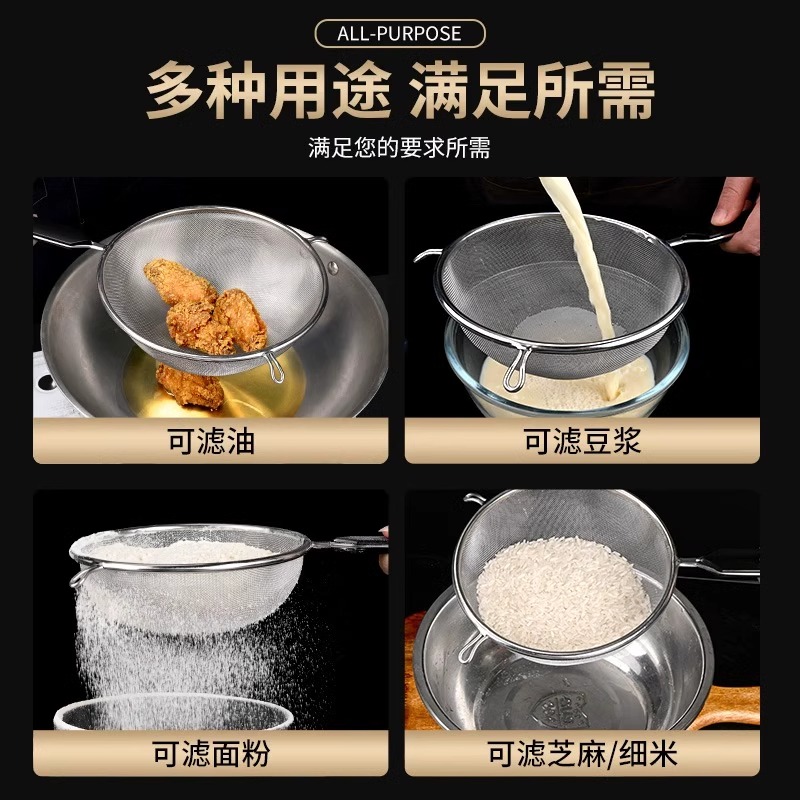 ALL-PURPOSE

多种用途 满足所需

满足您的要求所需

可滤油

可滤豆浆

可滤面粉

可滤芝麻/细米