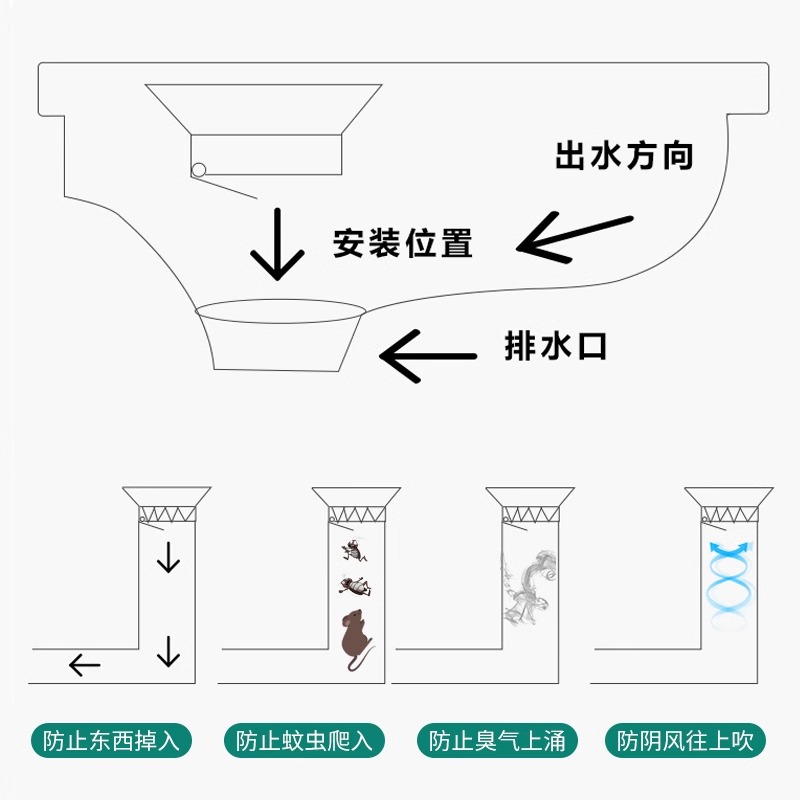 出水方向

安装位置

排水口

防止东西掉入

防止蚊虫爬入

防止臭气上涌

防阴风往上吹