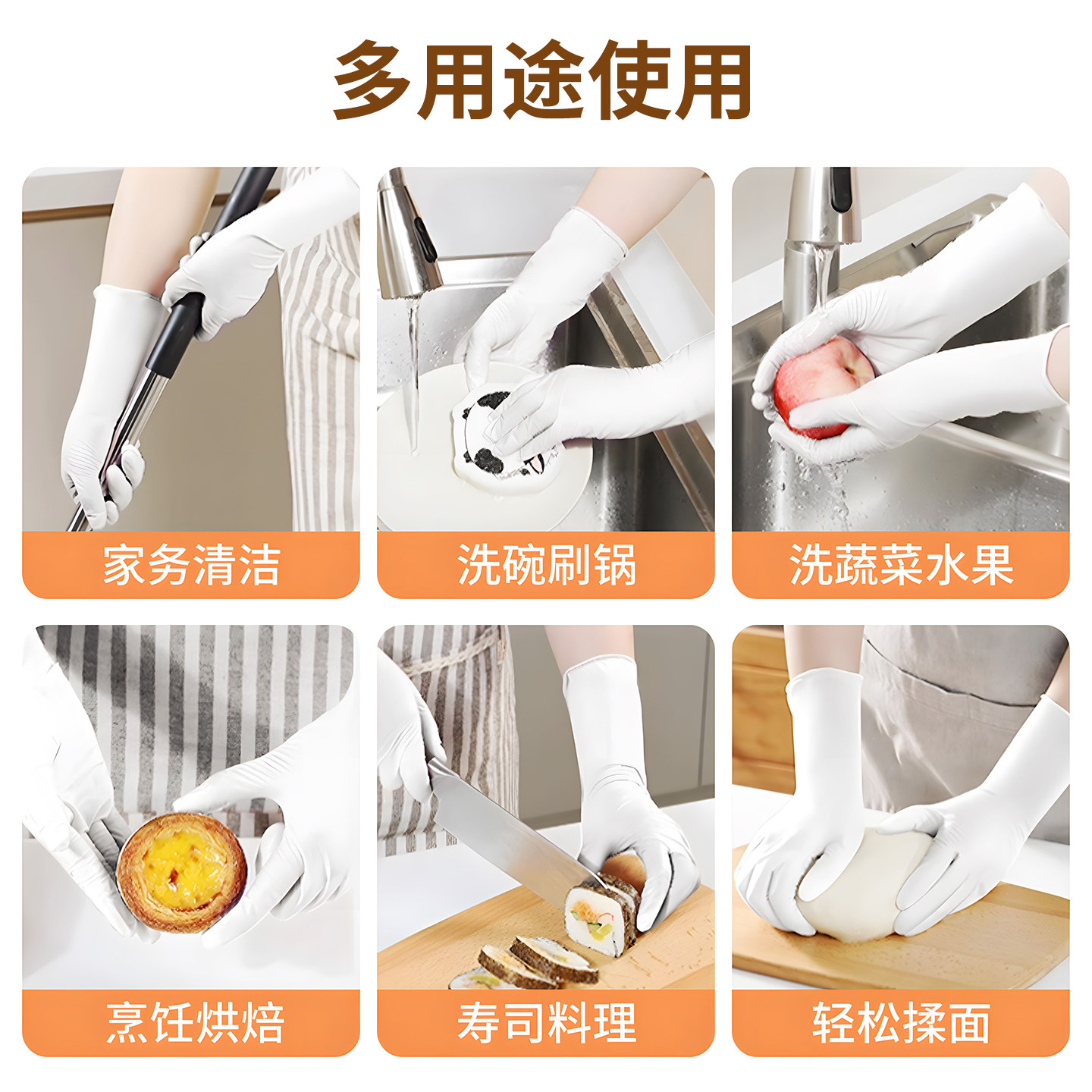 多用途使用

家务清洁

洗碗刷锅

洗蔬菜水果

烹饪烘焙

寿司料理

轻松揉面