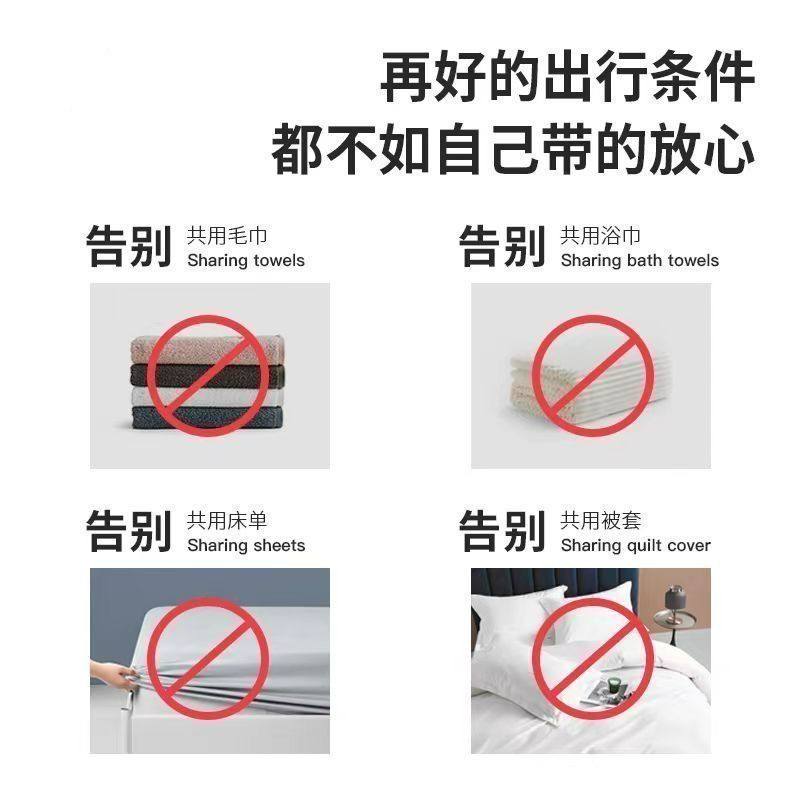 再好的出行条件
都不如自己带的放心

告别 共用毛巾
Sharing towels

告别 共用浴巾
Sharing bath towels

告别 共用床单
Sharing sheets

告别 共用被套
Sharing quilt cover