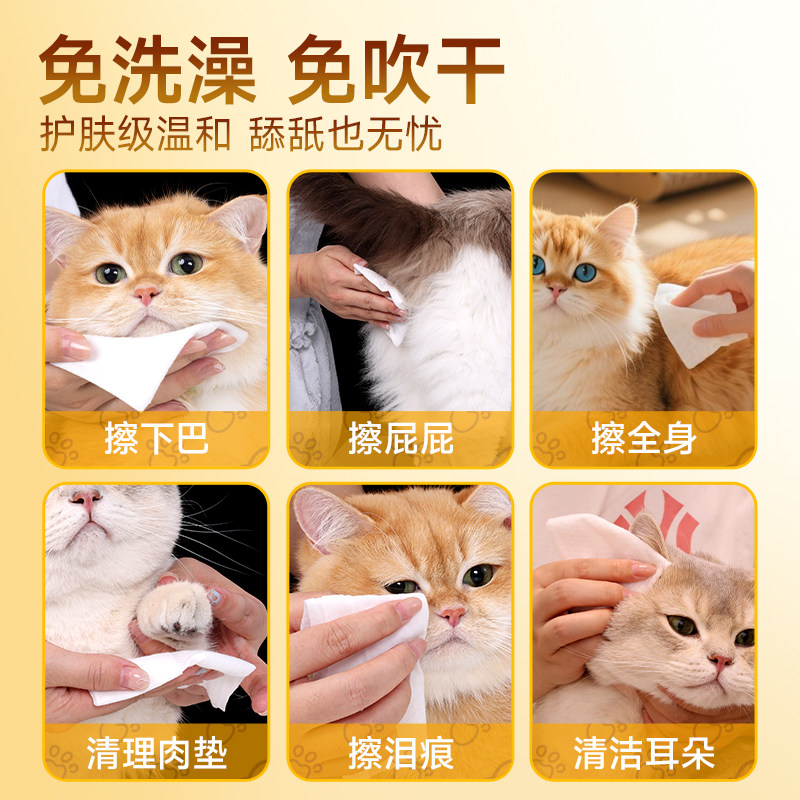 免洗澡 免吹干
护肤级温和 舔舐也无忧

擦下巴

擦屁屁

擦全身

清理肉垫

擦泪痕

清洁耳朵