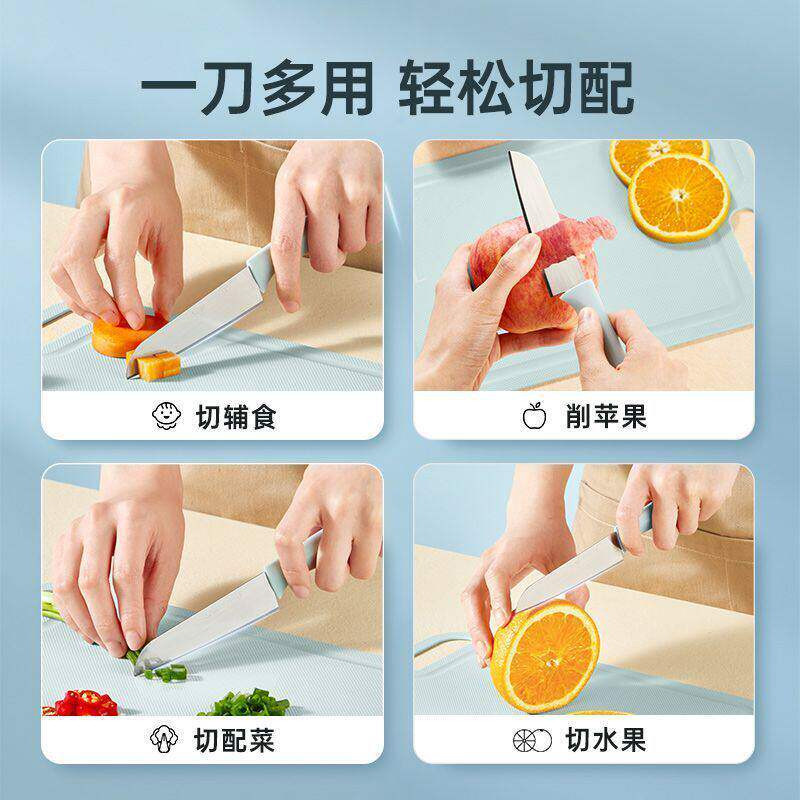 一刀多用 轻松切配

切辅食

削苹果

切配菜

切水果