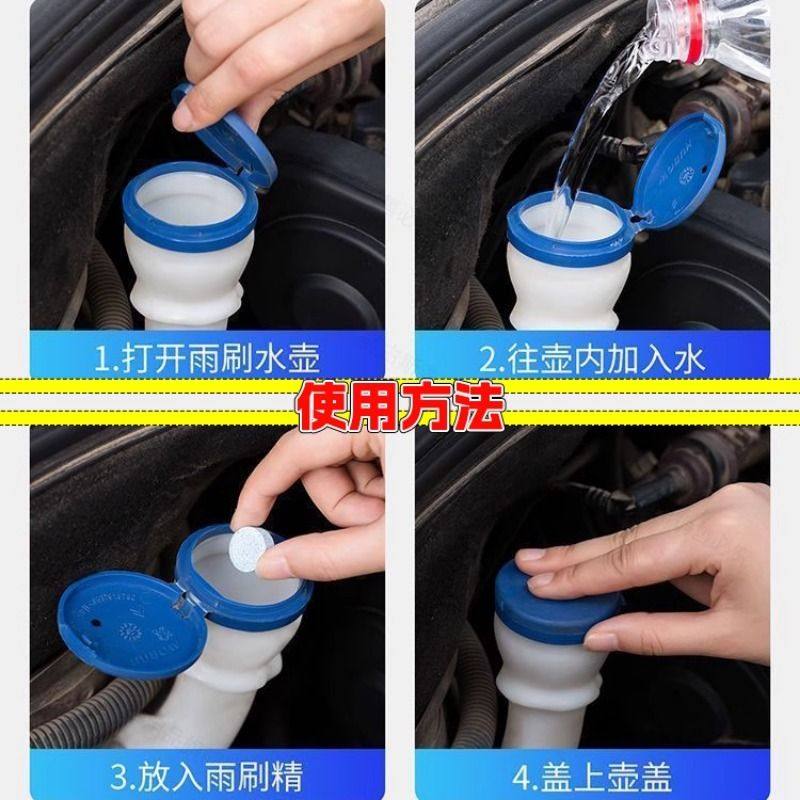 1.打开雨刷水壶

2.往壶内加入水

使用方法

3.放入雨刷精

4.盖上壶盖