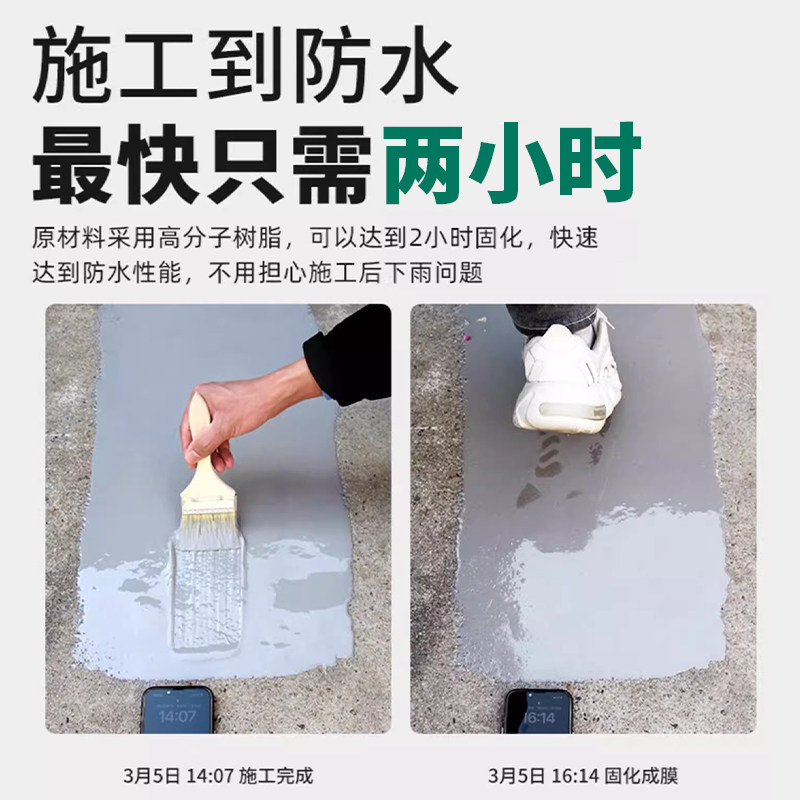 施工到防水
最快只需两小时

原材料采用高分子树脂，可以达到2小时固化，快速达到防水性能，不用担心施工后下雨问题

14:07

16:14

3月5日 14:07 施工完成

3月5日 16:14 固化成膜