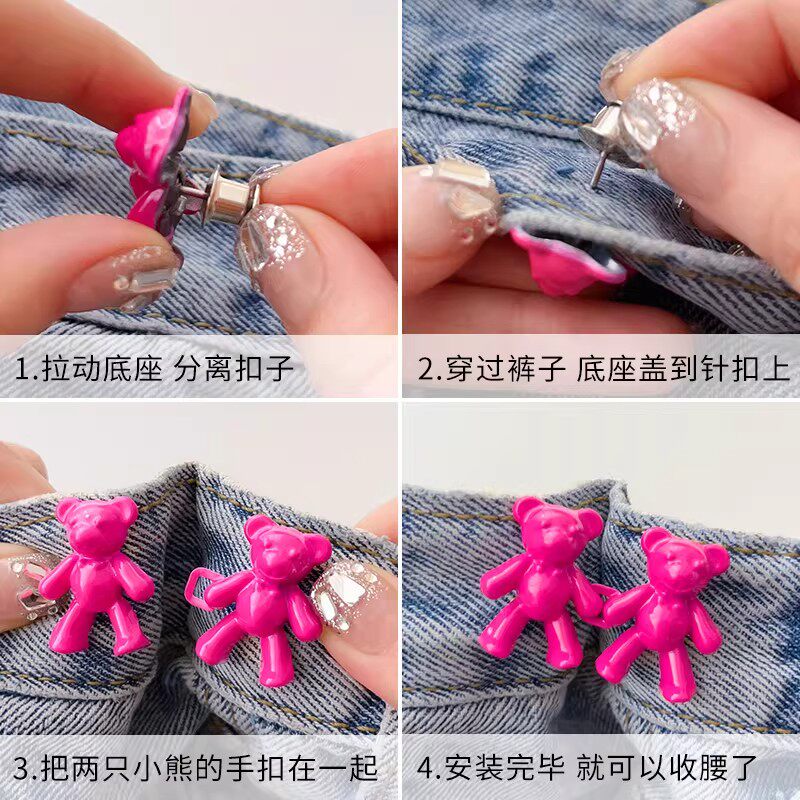 1.拉动底座 分离扣子

2.穿过裤子 底座盖到针扣上

3.把两只小熊的手扣在一起

4.安装完毕 就可以收腰了