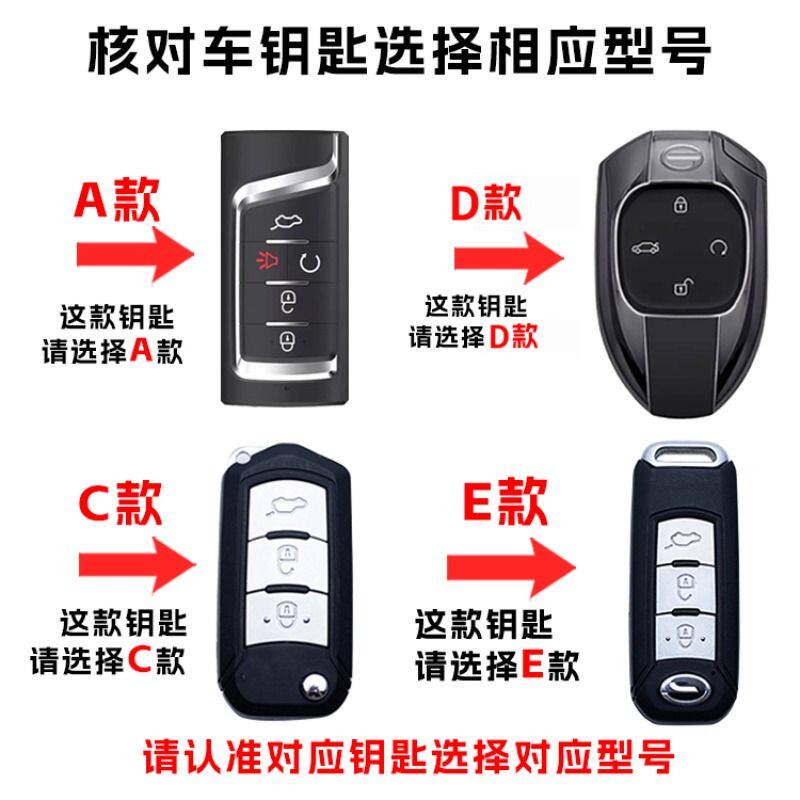 核对车钥匙选择相应型号

A款

这款钥匙
请选择A款

D款

这款钥匙
请选择D款

C款

这款钥匙
请选择C款

E款

这款钥匙
请选择E款

请认准对应钥匙选择对应型号