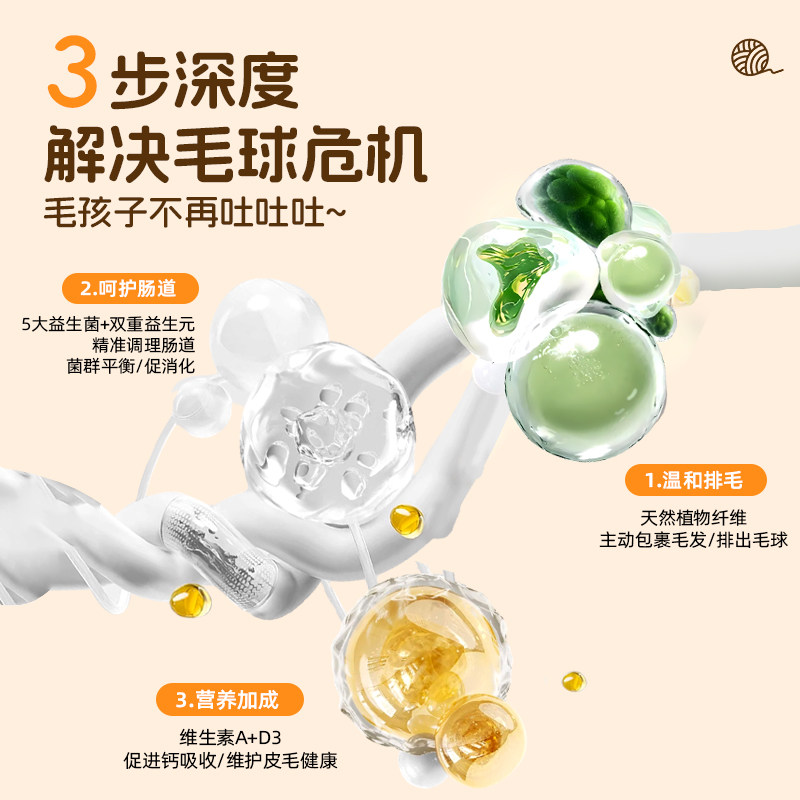 3步深度
解决毛球危机
毛孩子不再吐吐吐~

2.呵护肠道
5大益生菌+双重益生元
精准调理肠道
菌群平衡/促消化

1.温和排毛
天然植物纤维
主动包裹毛发/排出毛球

3.营养加成
维生素A+D3
促进钙吸收/维护皮毛健康