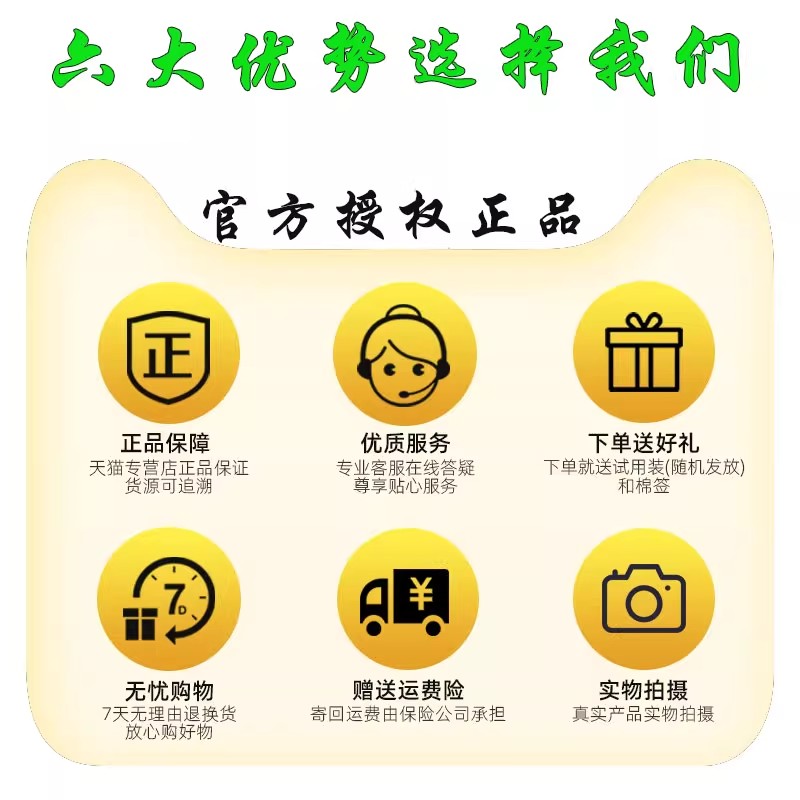 六大优势选择我们

官方授权正品

正

正品保障
天猫专营店正品保证
货源可追溯

优质服务
专业客服在线答疑
尊享贴心服务

下单送好礼
下单就送试用装(随机发放)
和棉签

7D

无忧购物
7天无理由退换货
放心购好物

¥

赠送运费险
寄回运费由保险公司承担

实物拍摄
真实产品实物拍摄