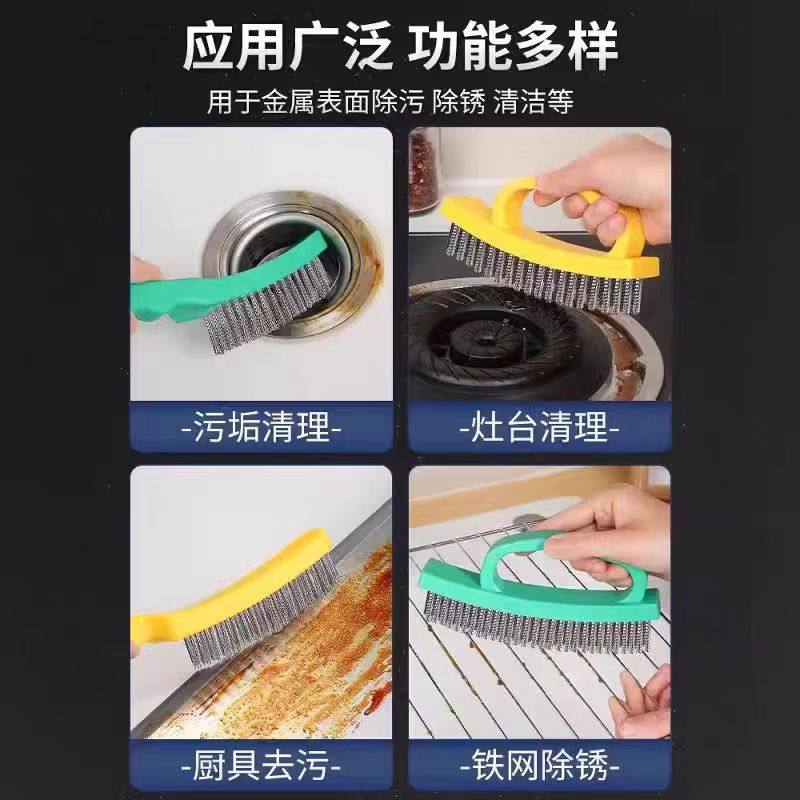 应用广泛 功能多样
用于金属表面除污 除锈 清洁等

-污垢清理-

-灶台清理-

-厨具去污-

-铁网除锈-