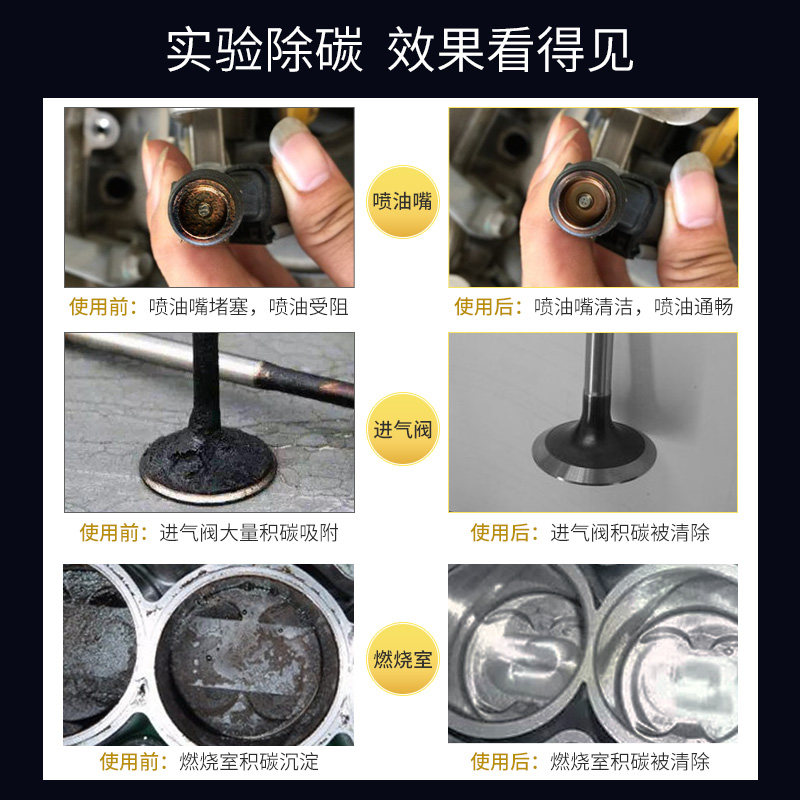 实验除碳 效果看得见

喷油嘴

使用前：喷油嘴堵塞，喷油受阻

使用后：喷油嘴清洁，喷油通畅

进气阀

使用前：进气阀大量积碳吸附

使用后：进气阀积碳被清除

燃烧室

使用前：燃烧室积碳沉淀

使用后：燃烧室积碳被清除