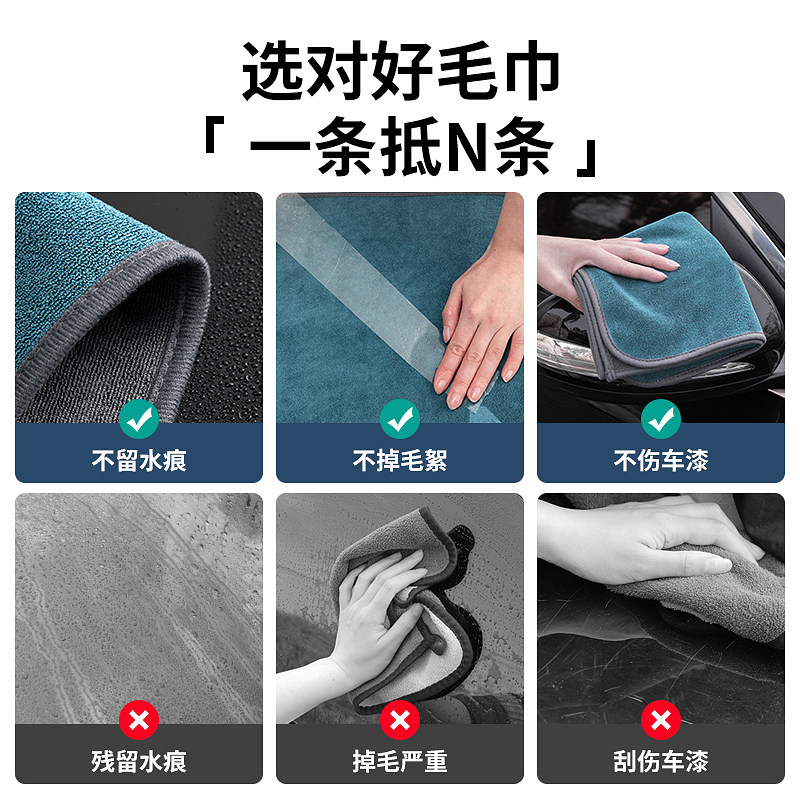 选对好毛巾
「 一条抵N条 」

不留水痕

不掉毛絮

不伤车漆

残留水痕

掉毛严重

刮伤车漆