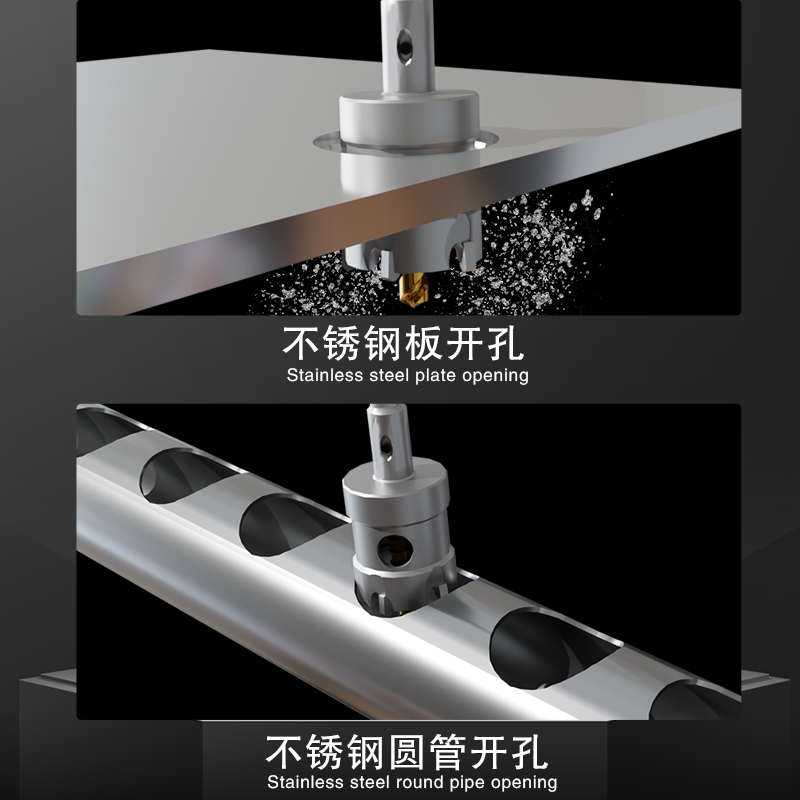 不锈钢板开孔
Stainless steel plate opening

不锈钢圆管开孔
Stainless steel round pipe opening