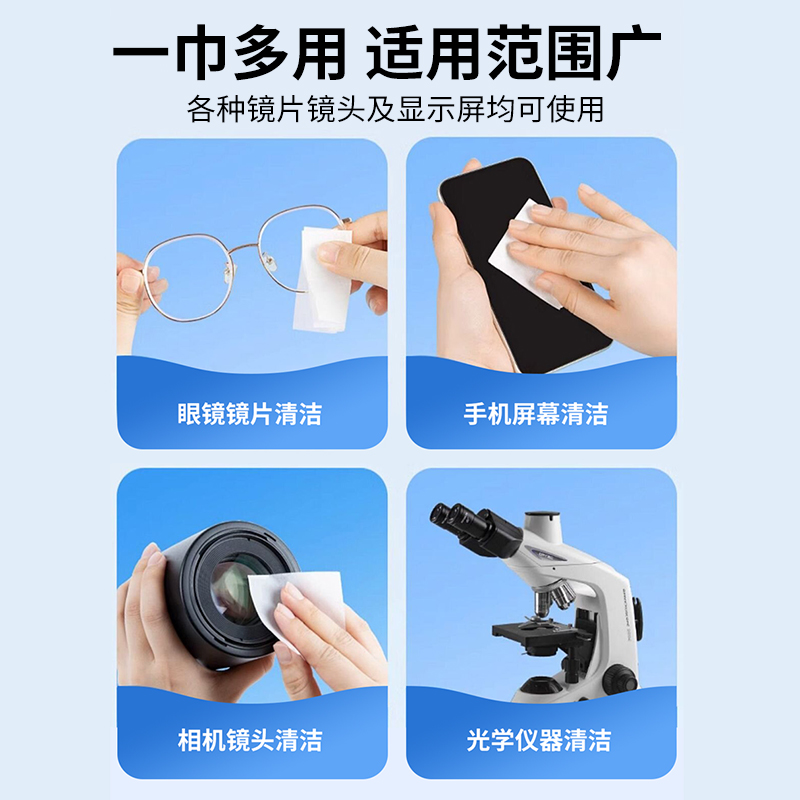 一巾多用 适用范围广
各种镜片镜头及显示屏均可使用

眼镜镜片清洁

手机屏幕清洁

相机镜头清洁

光学仪器清洁