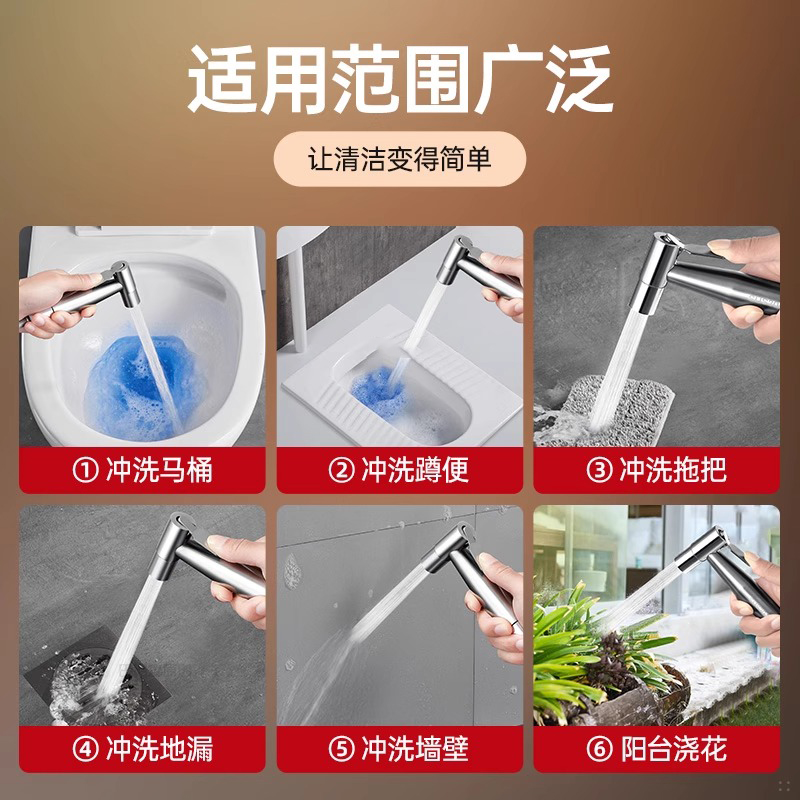 适用范围广泛

让清洁变得简单

① 冲洗马桶

② 冲洗蹲便

③ 冲洗拖把

④ 冲洗地漏

⑤ 冲洗墙壁

⑥ 阳台浇花