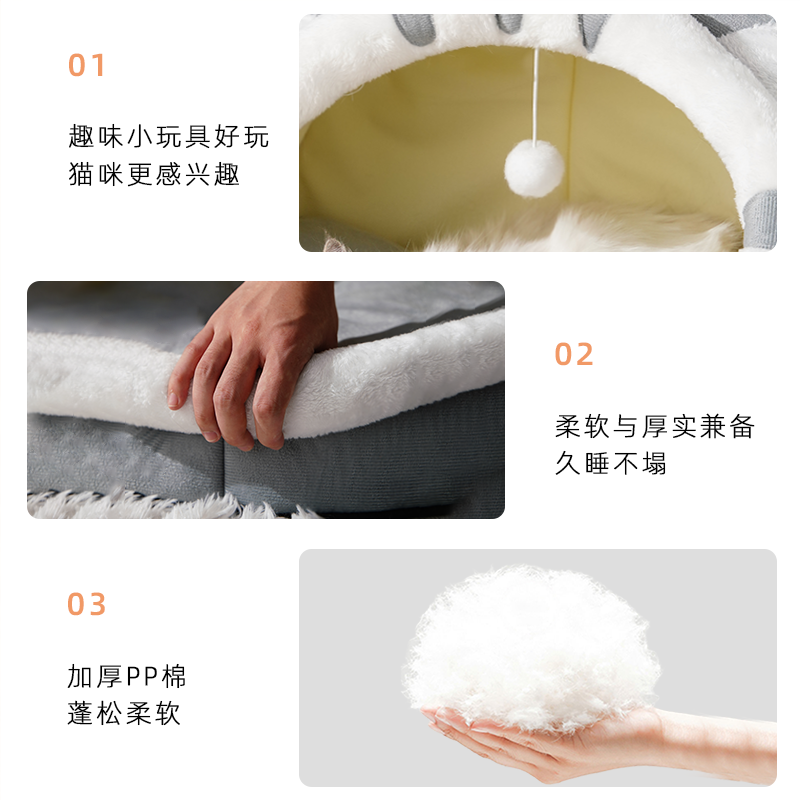 01

趣味小玩具好玩
猫咪更感兴趣

02

柔软与厚实兼备
久睡不塌

03

加厚PP棉
蓬松柔软