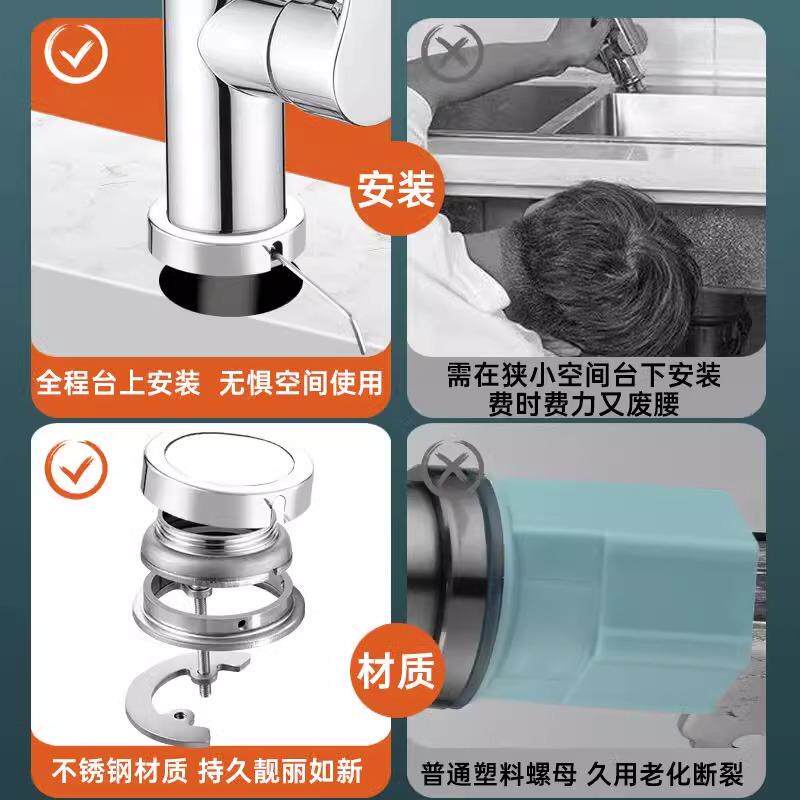 安装

全程台上安装 无惧空间使用

需在狭小空间台下安装
费时费力又废腰

材质

不锈钢材质 持久靓丽如新

普通塑料螺母 久用老化断裂