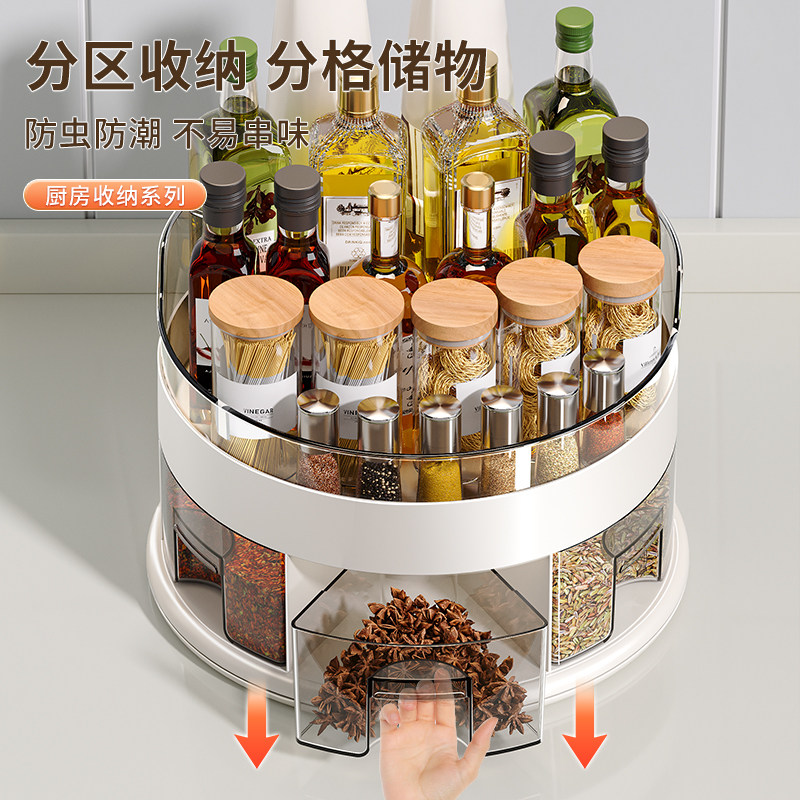 分区收纳 分格储物
防虫防潮 不易串味
厨房收纳系列

EXTRA
VINEGAR