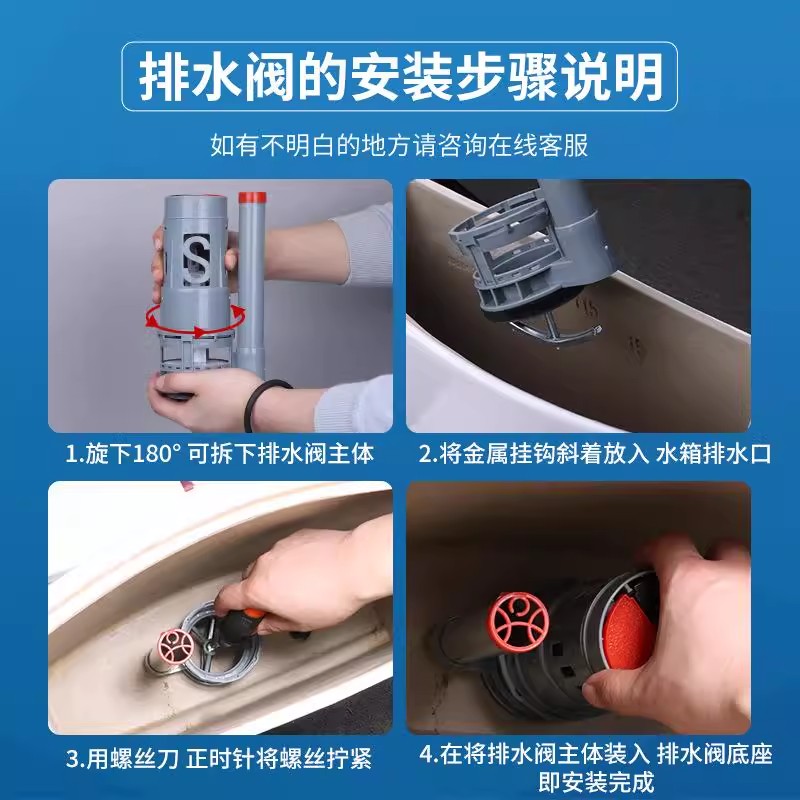 排水阀的安装步骤说明

如有不明白的地方请咨询在线客服

S

1.旋下180° 可拆下排水阀主体

2.将金属挂钩斜着放入 水箱排水口

3.用螺丝刀 正时针将螺丝拧紧

4.在将排水阀主体装入 排水阀底座 即安装完成