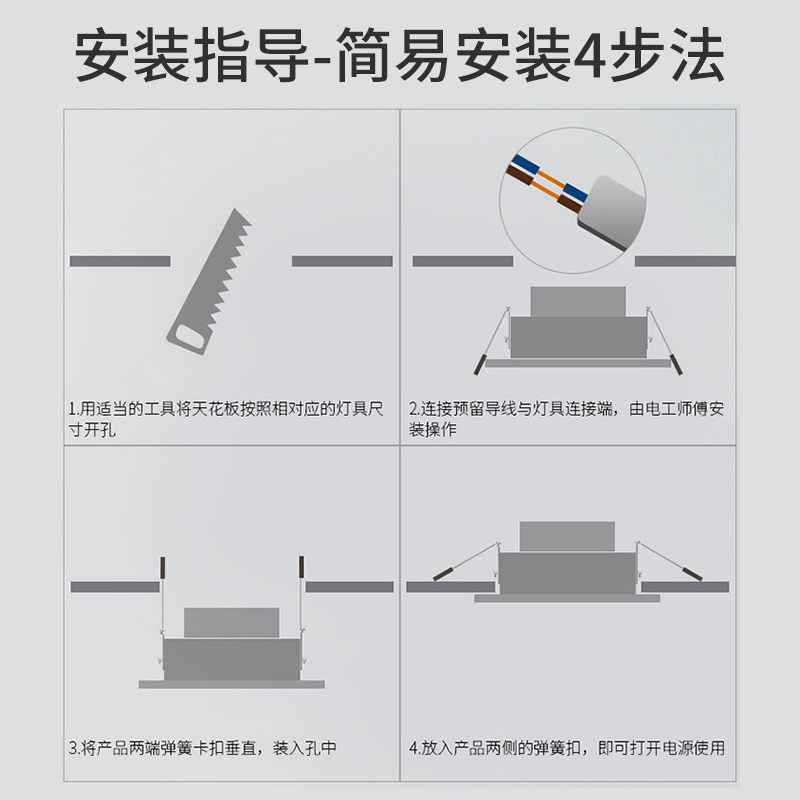 安装指导-简易安装4步法

1.用适当的工具将天花板按照相对应的灯具尺寸开孔

2.连接预留导线与灯具连接端，由电工师傅安装操作

3.将产品两端弹簧卡扣垂直，装入孔中

4.放入产品两侧的弹簧扣，即可打开电源使用