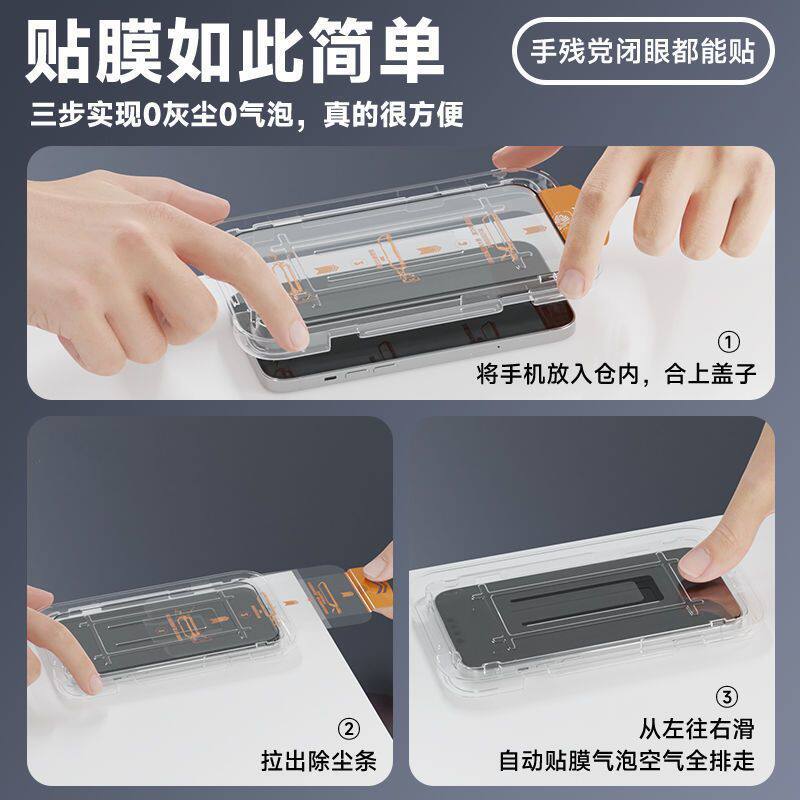 贴膜如此简单

手残党闭眼都能贴

三步实现0灰尘0气泡，真的很方便

①
将手机放入仓内，合上盖子

②
拉出除尘条

③
从左往右滑
自动贴膜气泡空气全排走