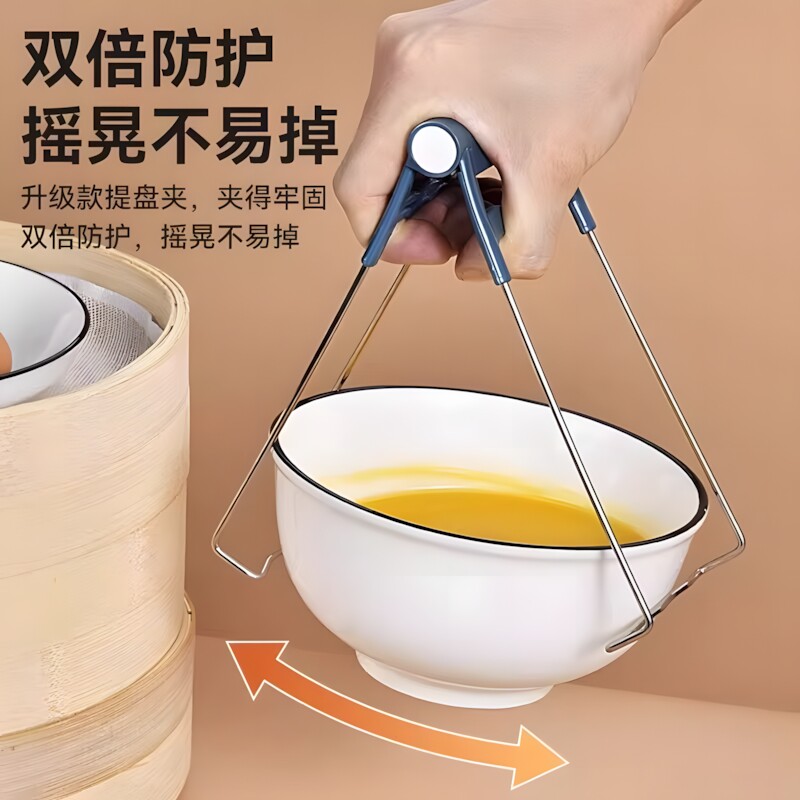 双倍防护
摇晃不易掉

升级款提盘夹，夹得牢固
双倍防护，摇晃不易掉