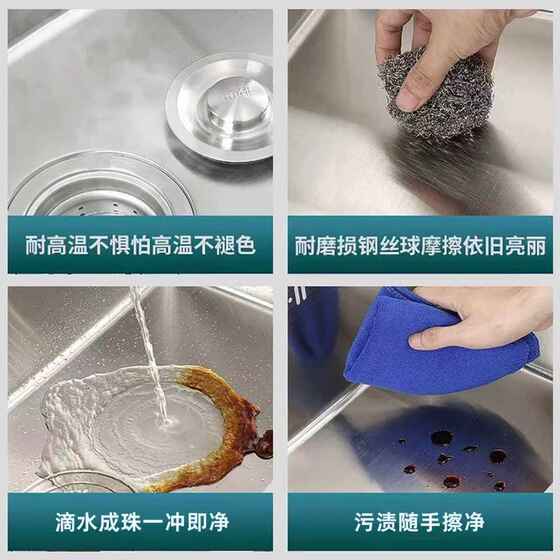 耐高温不惧怕高温不褪色

耐磨损钢丝球摩擦依旧亮丽

滴水成珠一冲即净

污渍随手擦净