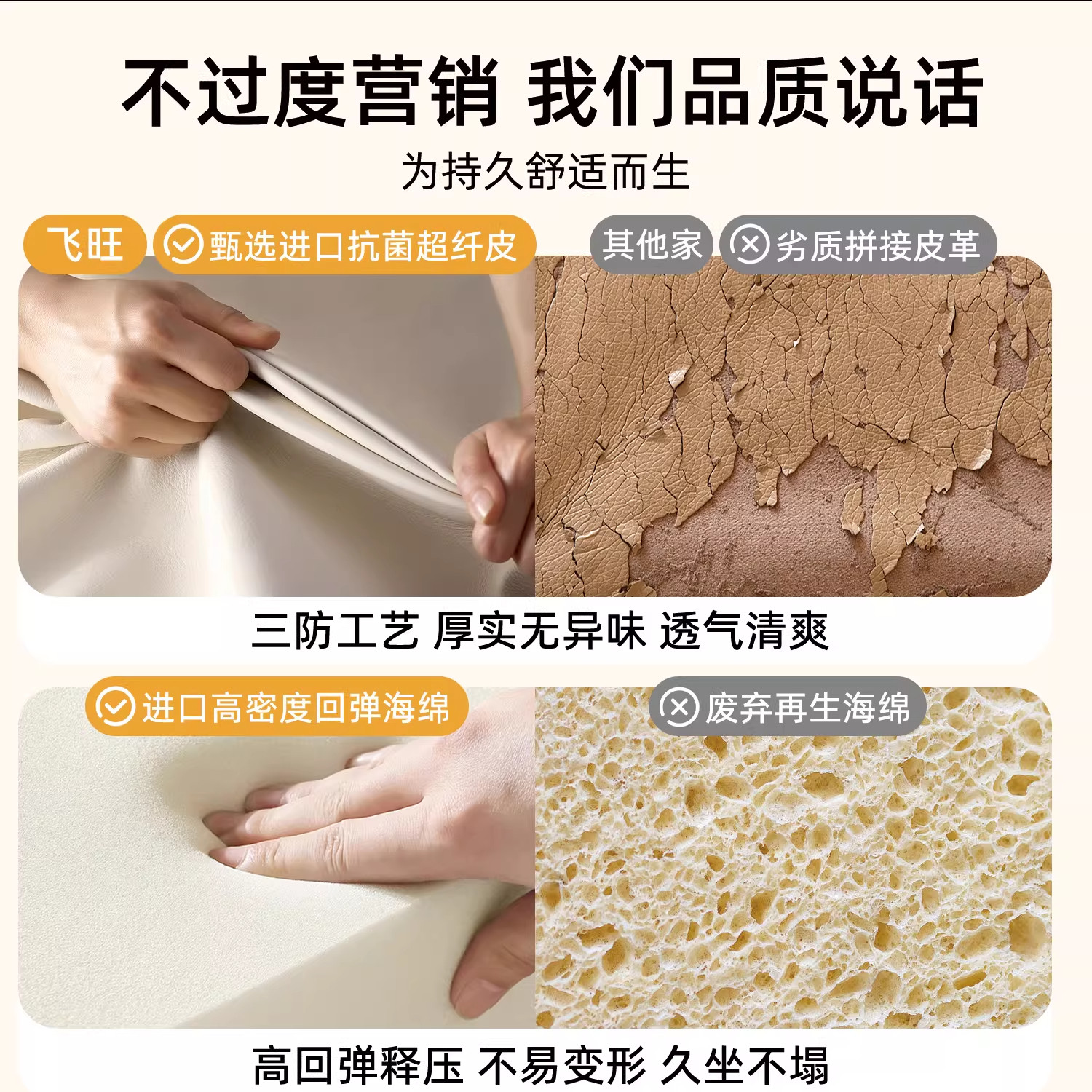 不过度营销 我们品质说话

为持久舒适而生

飞旺 甄选进口抗菌超纤皮

其他家 劣质拼接皮革

三防工艺 厚实无异味 透气清爽

进口高密度回弹海绵

废弃再生海绵

高回弹释压 不易变形 久坐不塌