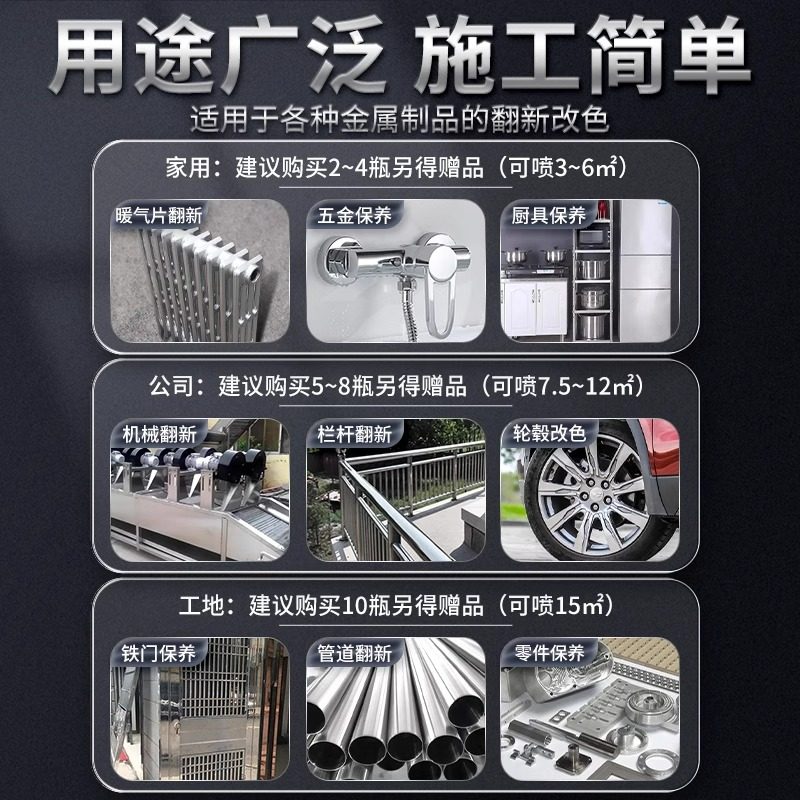 用途广泛 施工简单
适用于各种金属制品的翻新改色

家用：建议购买2~4瓶另得赠品（可喷3~6㎡）
暖气片翻新
五金保养
厨具保养

公司：建议购买5~8瓶另得赠品（可喷7.5~12㎡）
机械翻新
栏杆翻新
轮毂改色

工地：建议购买10瓶另得赠品（可喷15㎡）
铁门保养
管道翻新
零件保养